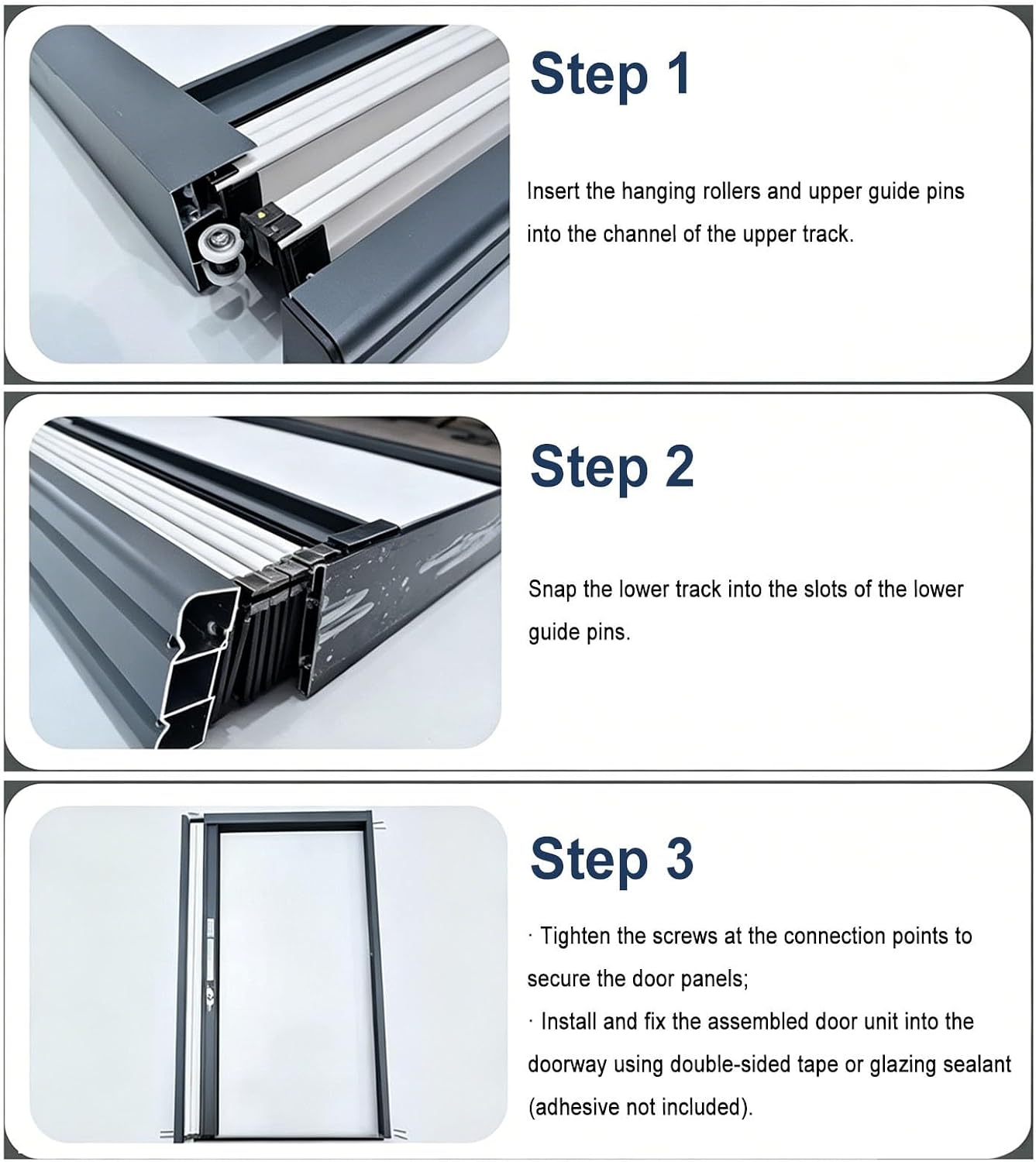 Step 1

Insert the hanging rollers and upper guide pins into the channel of the upper track.

Step 2

Snap the lower track into the slots of the lower guide pins.

Step 3

· Tighten the screws at the connection points to secure the door panels;

· Install and fix the assembled door unit into the doorway using double-sided tape or glazing sealant (adhesive not included).