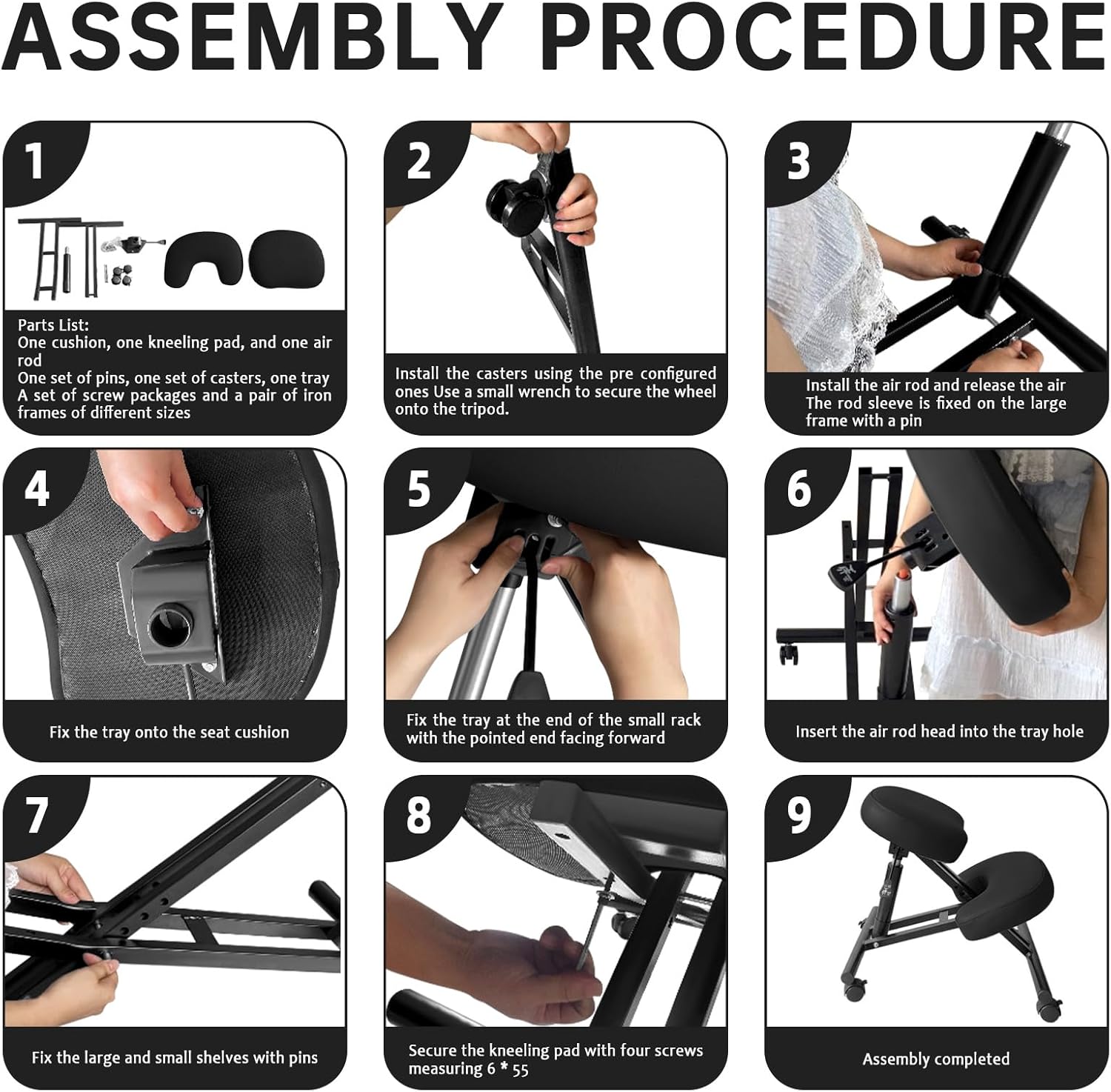 ASSEMBLY PROCEDURE

1

Parts List:
One cushion, one kneeling pad, and one air rod
One set of pins, one set of casters, one tray
A set of screw packages and a pair of iron frames of different sizes

2

Install the casters using the pre configured ones Use a small wrench to secure the wheel onto the tripod.

3

Install the air rod and release the air The rod sleeve is fixed on the large frame with a pin

4

Fix the tray onto the seat cushion

5

Fix the tray at the end of the small rack with the pointed end facing forward

6

Insert the air rod head into the tray hole

7

Fix the large and small shelves with pins

8

Secure the kneeling pad with four screws measuring 6 * 55

9

Assembly completed