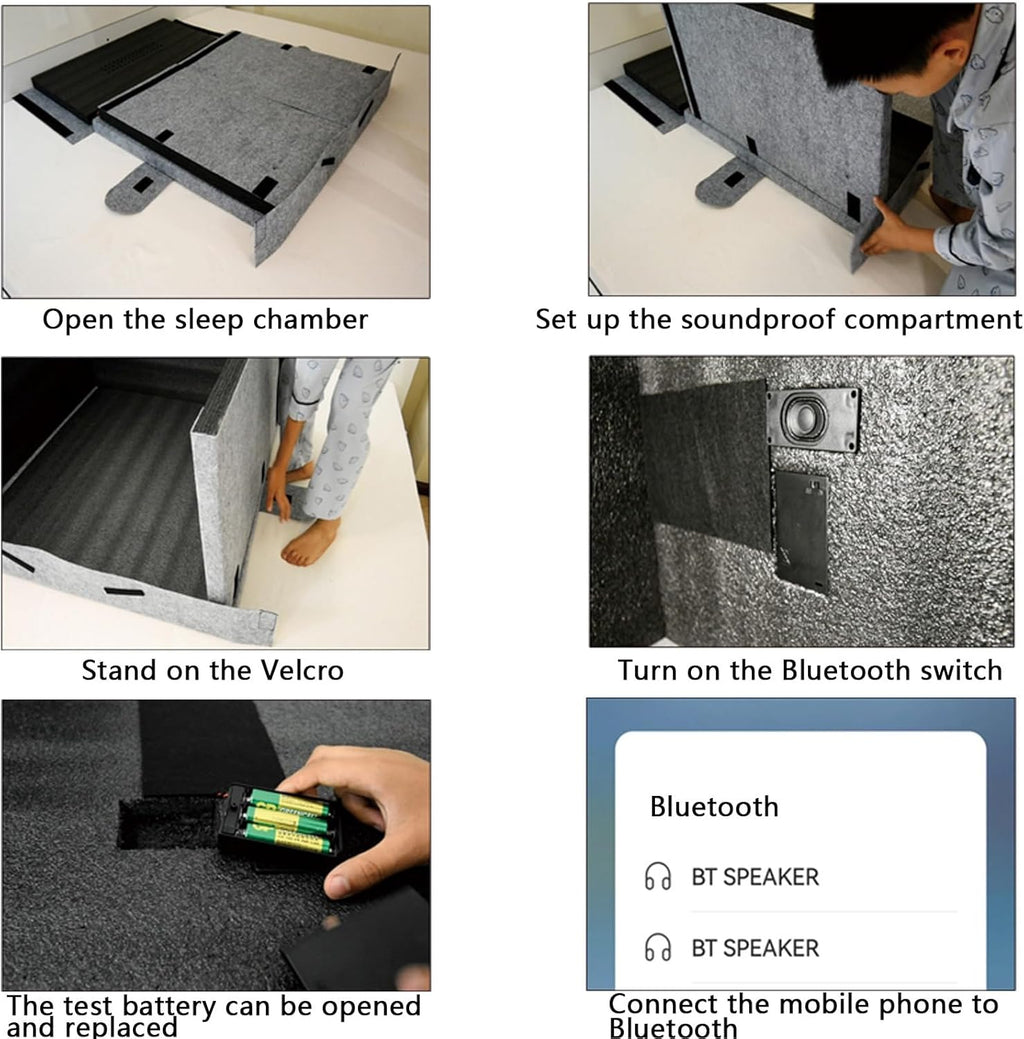 Open the sleep chamber

Set up the soundproof compartment

Stand on the Velcro

Turn on the Bluetooth switch

The test battery can be opened and replaced

Bluetooth

BT SPEAKER

BT SPEAKER

Connect the mobile phone to Bluetooth