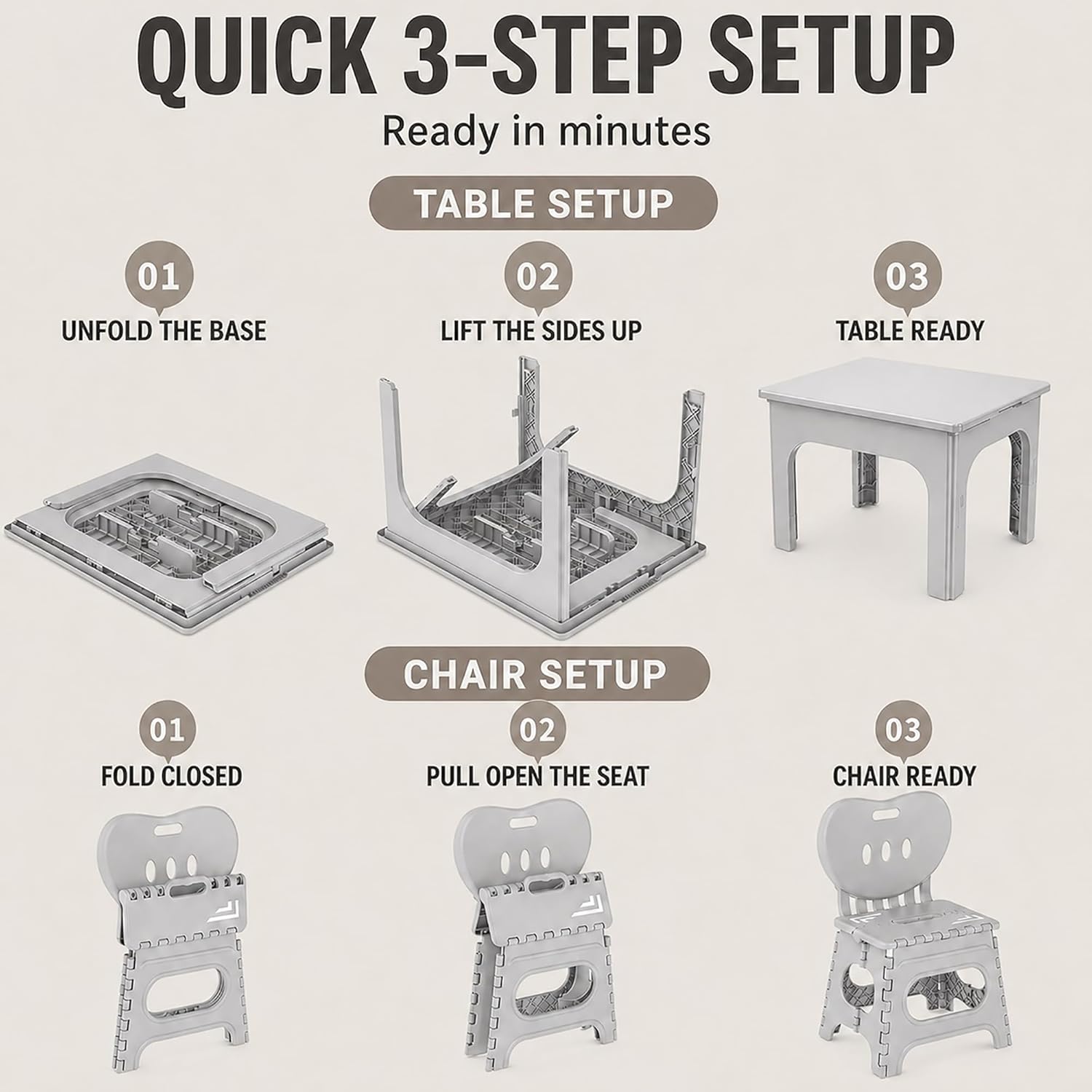 QUICK 3-STEP SETUP

Ready in minutes

TABLE SETUP

01
UNFOLD THE BASE

02
LIFT THE SIDES UP

03
TABLE READY

CHAIR SETUP

01
FOLD CLOSED

02
PULL OPEN THE SEAT

03
CHAIR READY