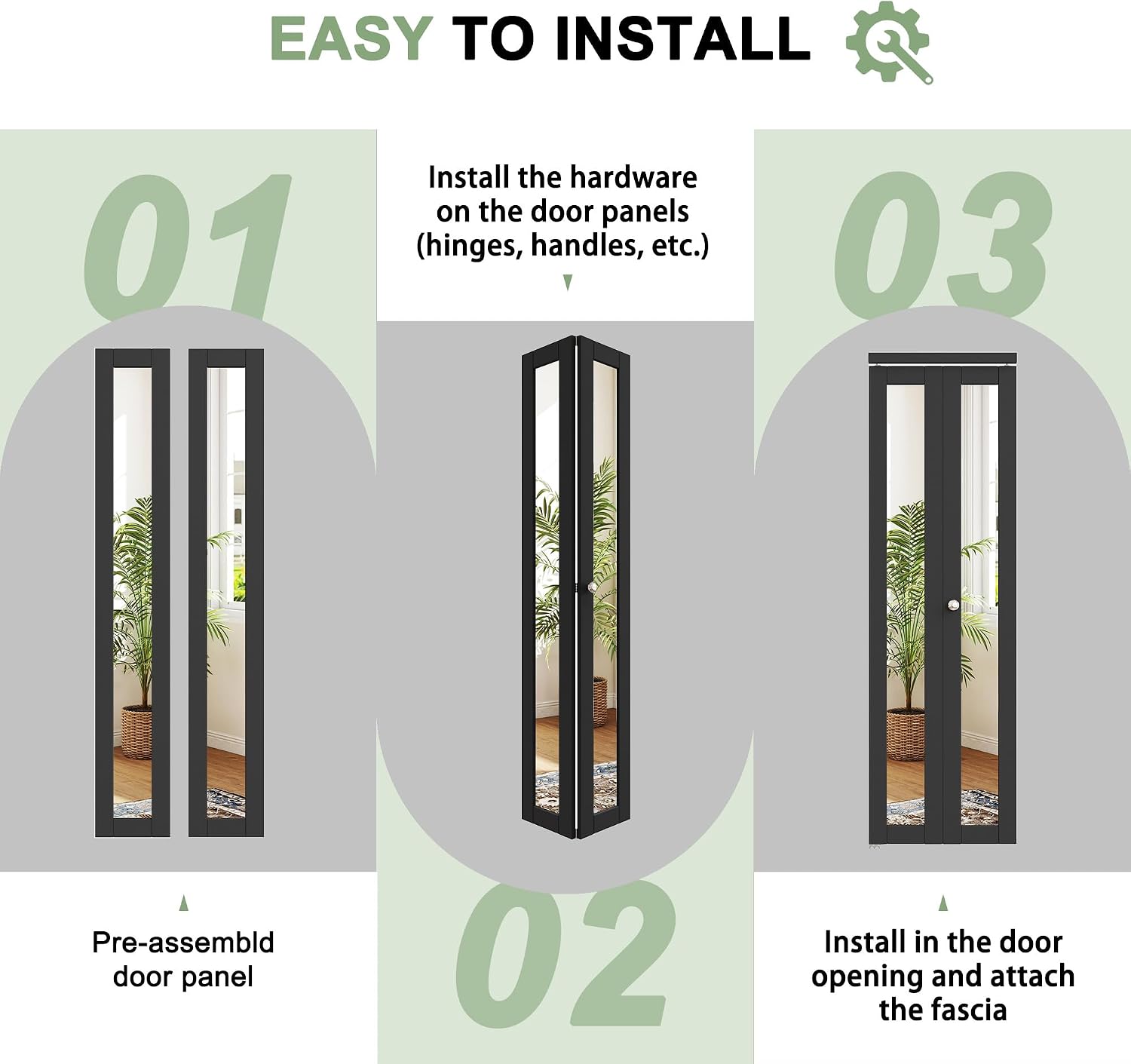 EASY TO INSTALL

01

Pre-assembld door panel

Install the hardware on the door panels (hinges, handles, etc.)

02

03

Install in the door opening and attach the fascia