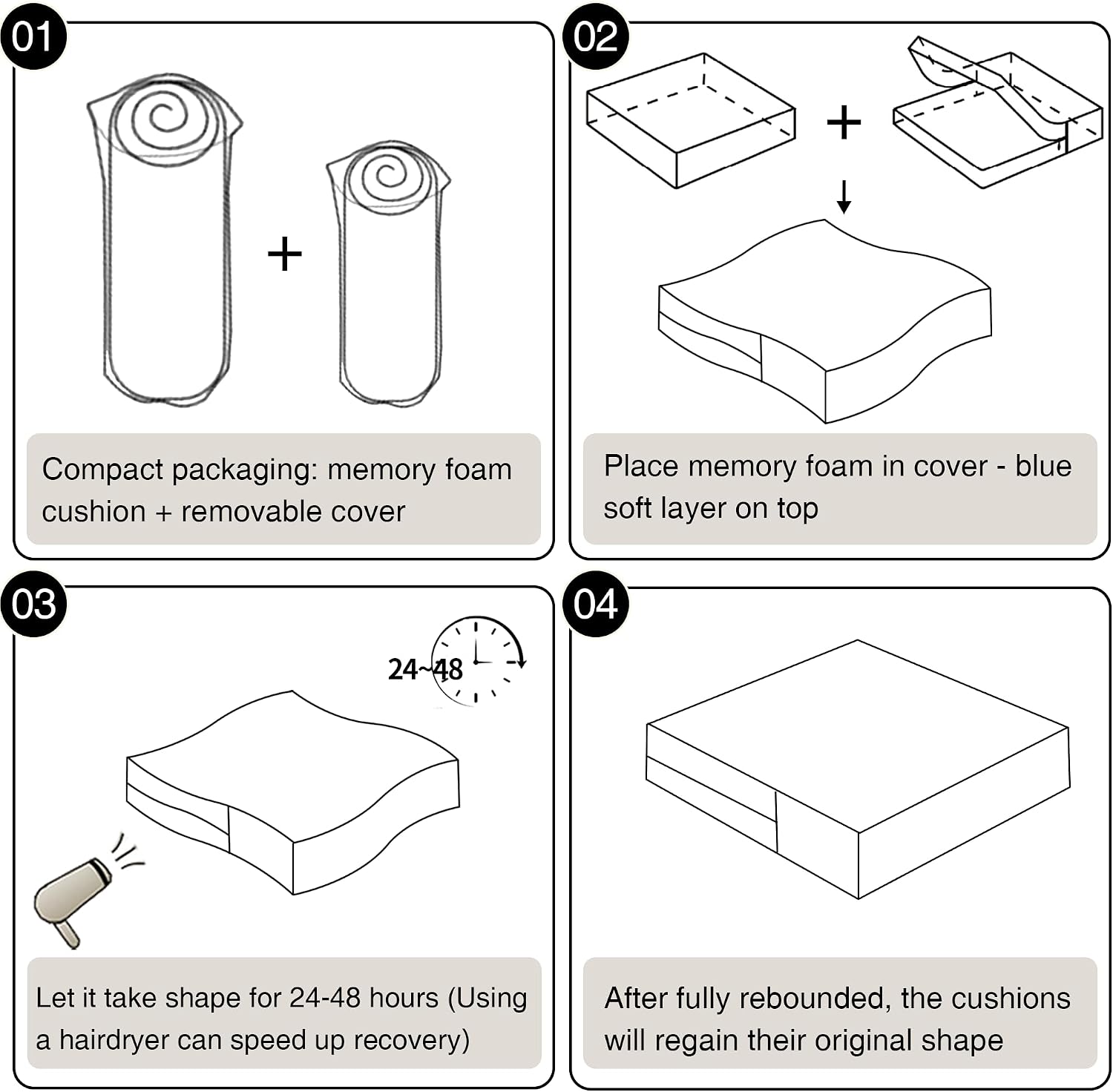 01

+

Compact packaging: memory foam cushion + removable cover

02

+

Place memory foam in cover - blue soft layer on top

03

24~48

Let it take shape for 24-48 hours (Using a hairdryer can speed up recovery)

04

After fully rebounded, the cushions will regain their original shape