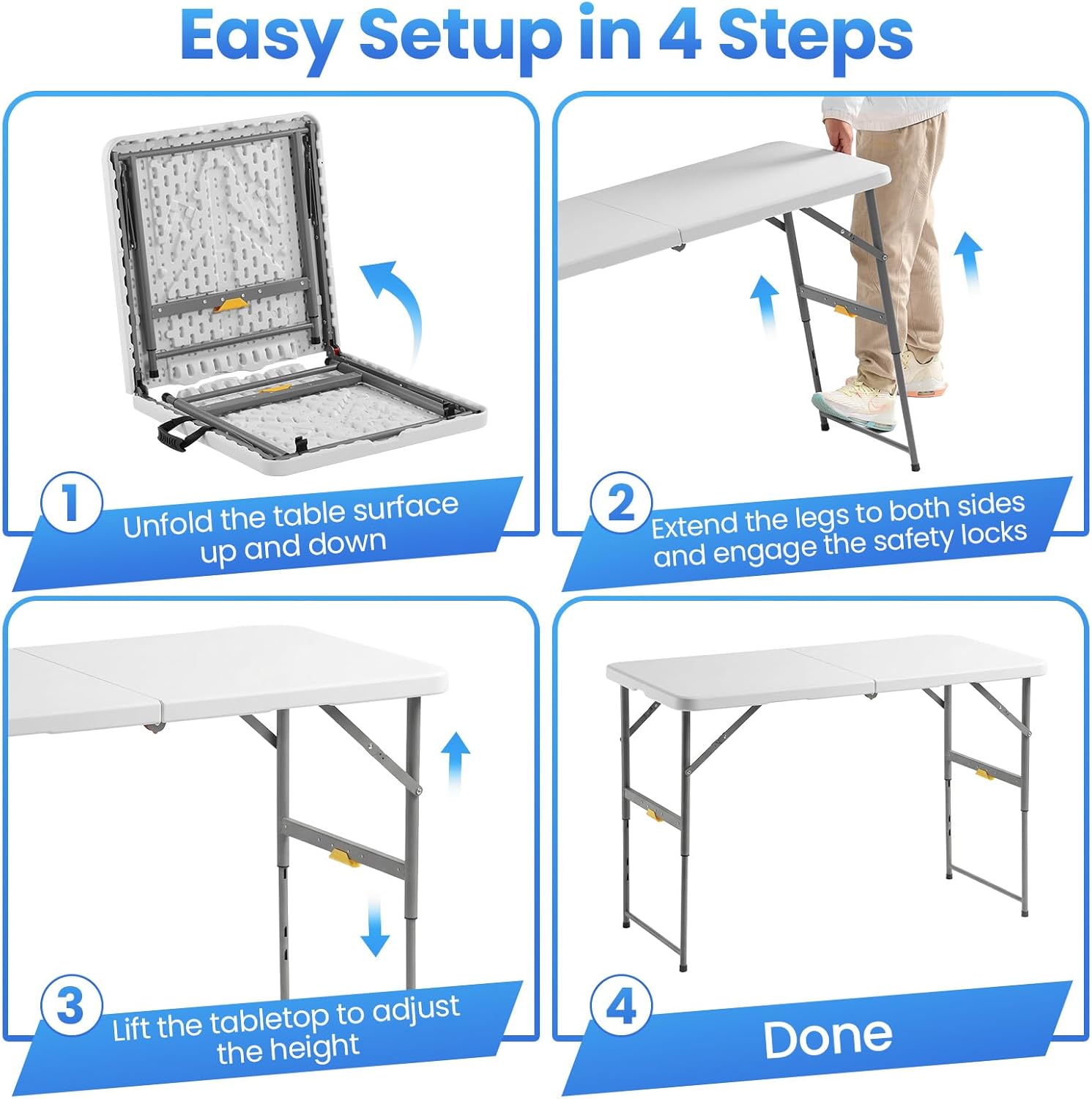 Easy Setup in 4 Steps

1
Unfold the table surface up and down

2
Extend the legs to both sides and engage the safety locks

3
Lift the tabletop to adjust the height

4
Done