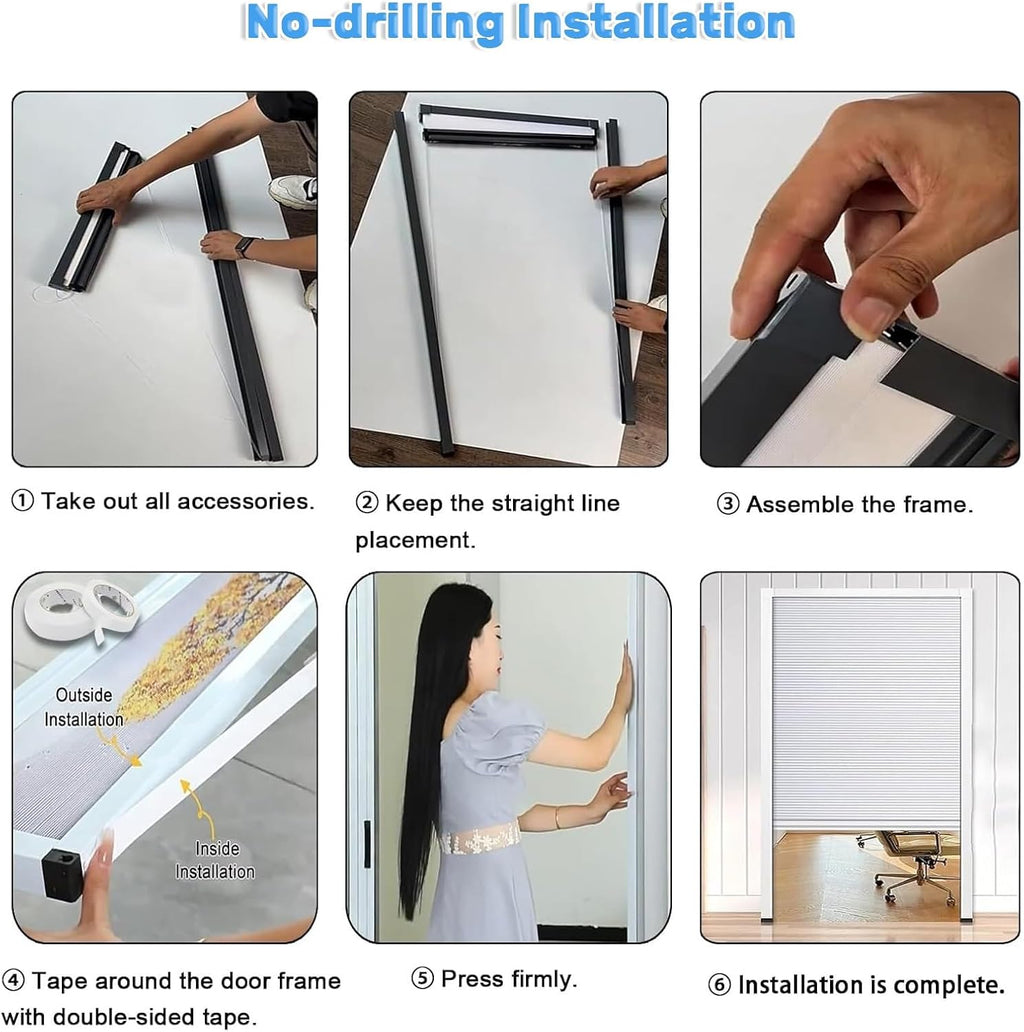 No-drilling Installation

① Take out all accessories.

② Keep the straight line placement.

③ Assemble the frame.

Outside Installation

Inside Installation

④ Tape around the door frame with double-sided tape.

⑤ Press firmly.

⑥ Installation is complete.