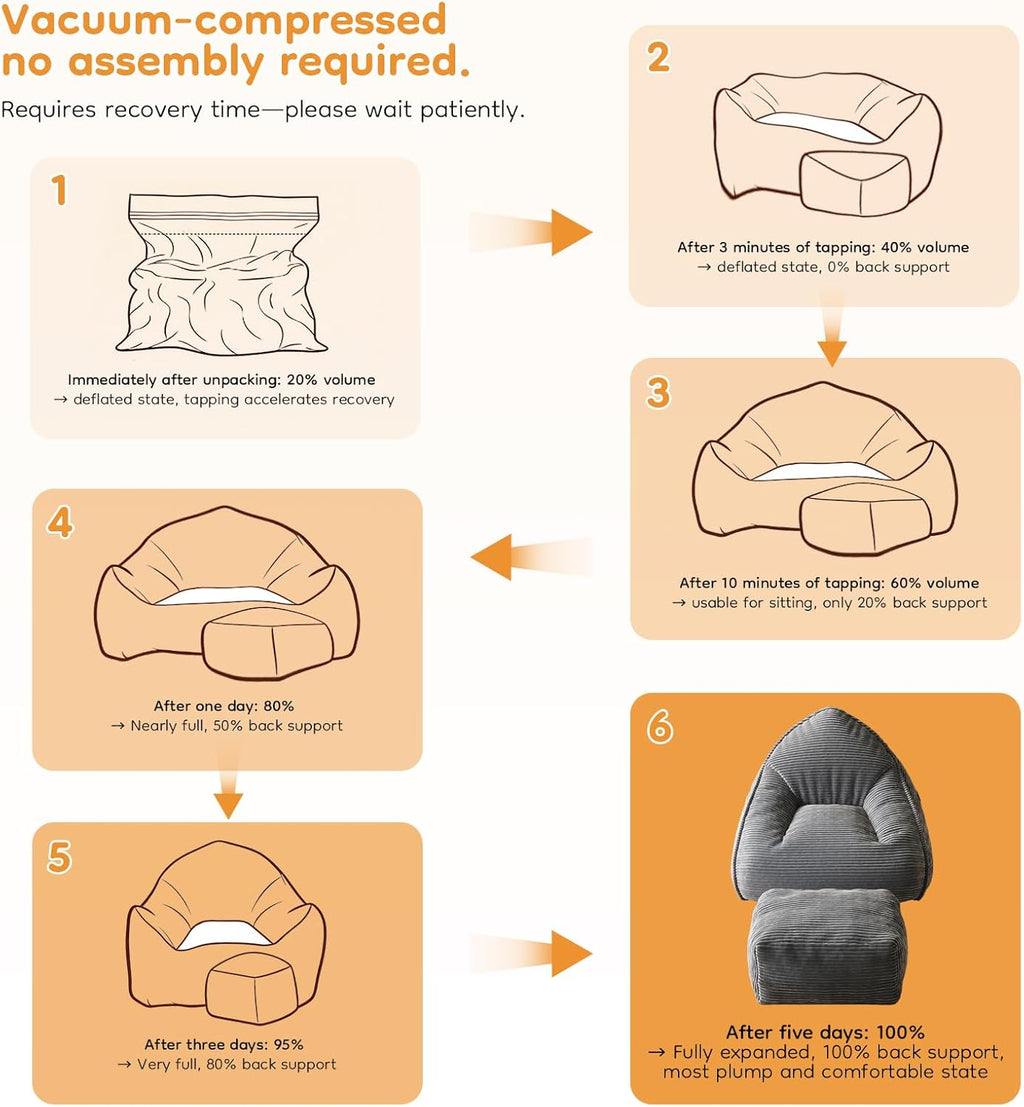 Vacuum-compressed no assembly required.

Requires recovery time—please wait patiently.

1

Immediately after unpacking: 20% volume
→ deflated state, tapping accelerates recovery

2

After 3 minutes of tapping: 40% volume
→ deflated state, 0% back support

3

After 10 minutes of tapping: 60% volume
→ usable for sitting, only 20% back support

4

After one day: 80%
→ Nearly full, 50% back support

5

After three days: 95%
→ Very full, 80% back support

6

After five days: 100%
→ Fully expanded, 100% back support, most plump and comfortable state