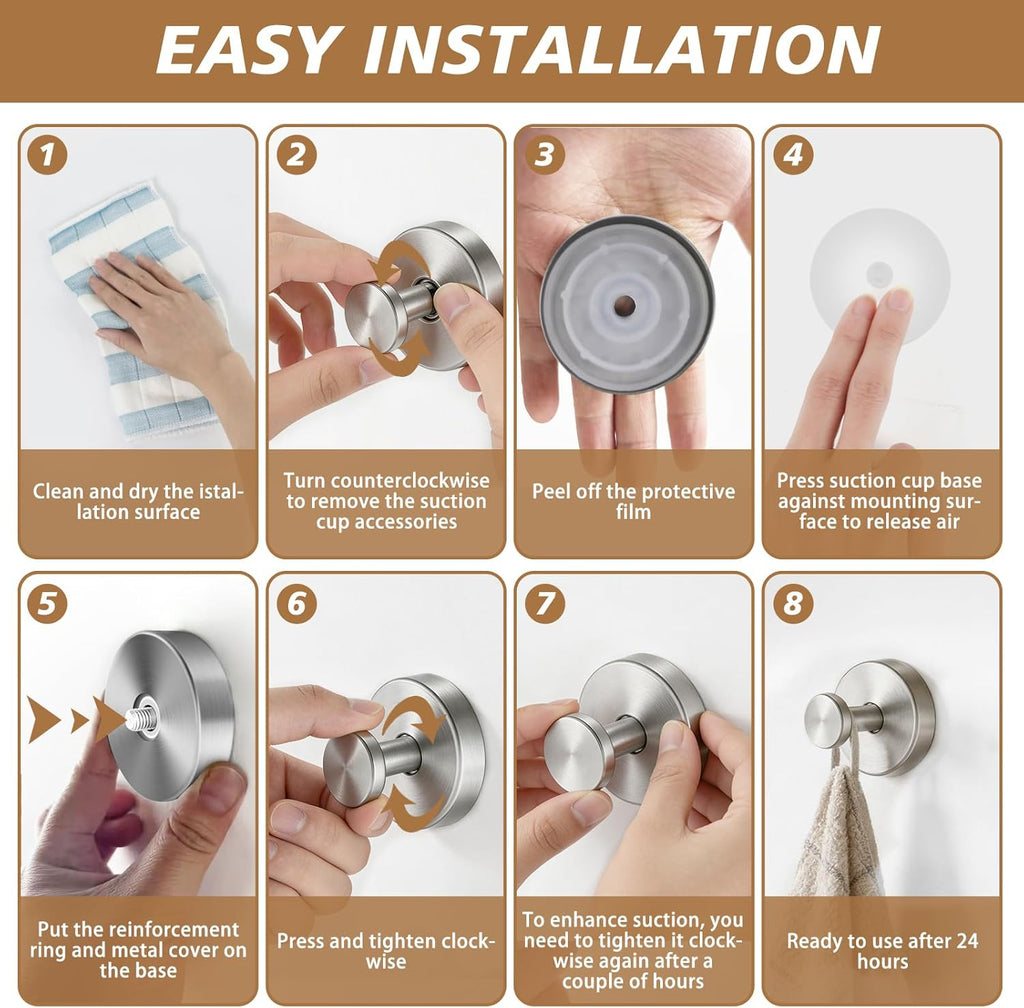 EASY INSTALLATION

1
Clean and dry the istallation surface

2
Turn counterclockwise to remove the suction cup accessories

3
Peel off the protective film

4
Press suction cup base against mounting surface to release air

5
Put the reinforcement ring and metal cover on the base

6
Press and tighten clockwise

7
To enhance suction, you need to tighten it clockwise again after a couple of hours

8
Ready to use after 24 hours