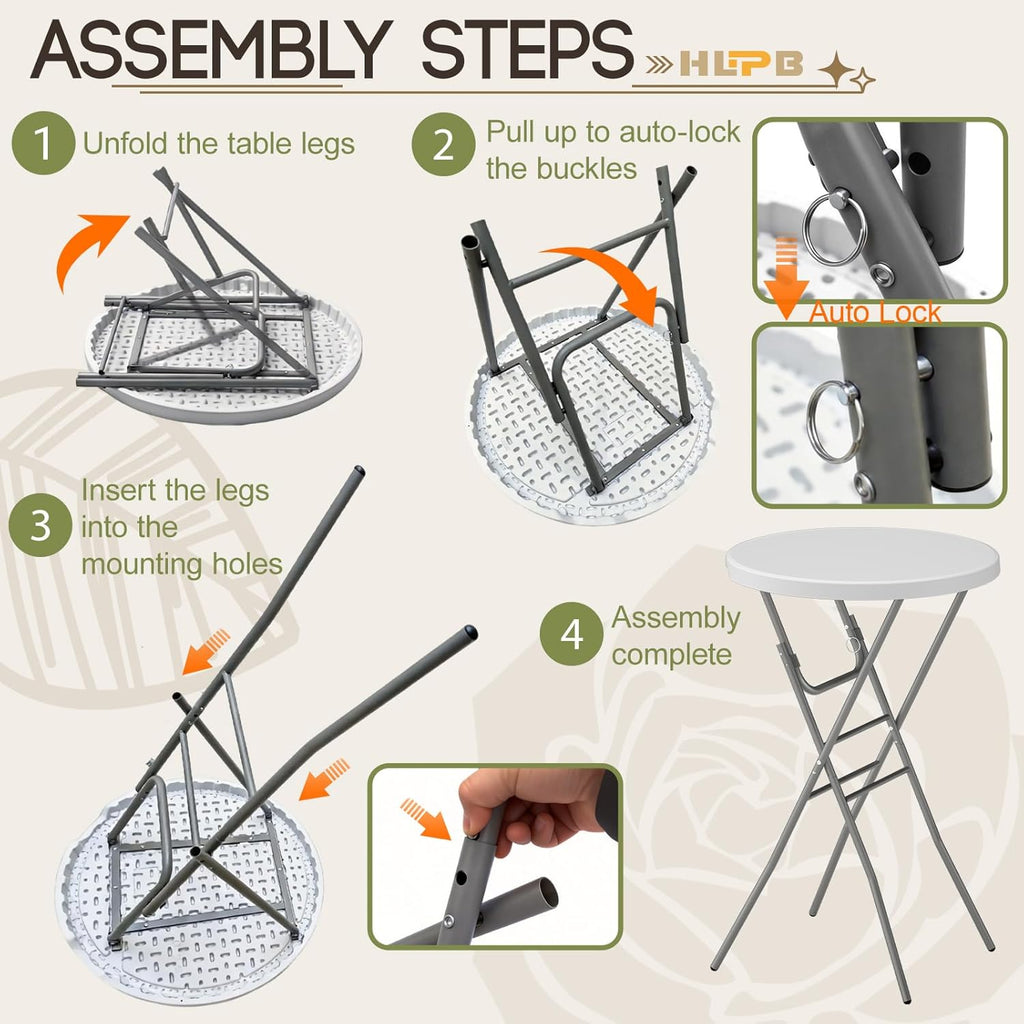 ASSEMBLY STEPS HLPB

1 Unfold the table legs

2 Pull up to auto-lock the buckles

Auto Lock

3 Insert the legs into the mounting holes

4 Assembly complete