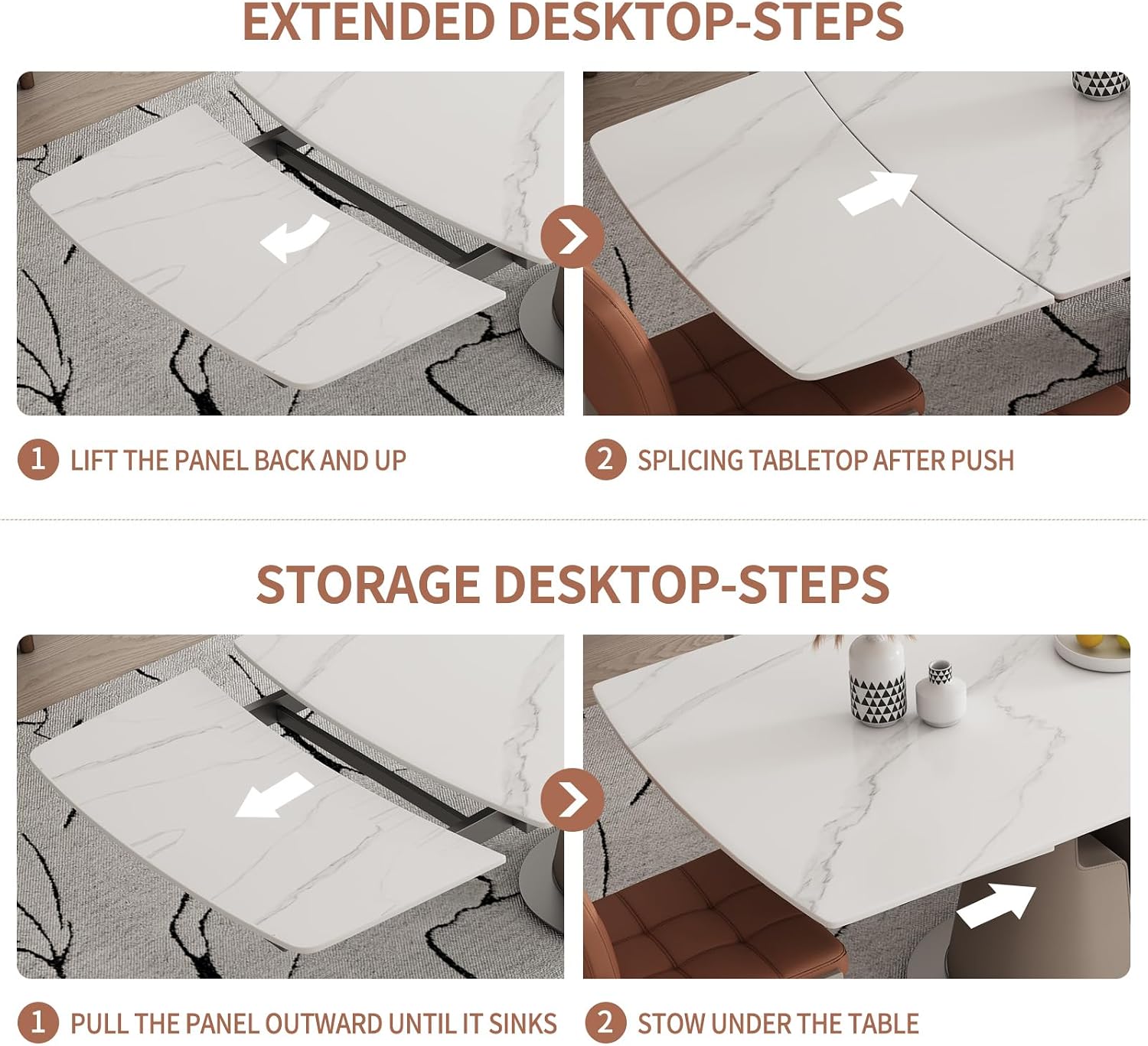 EXTENDED DESKTOP-STEPS

1 LIFT THE PANEL BACK AND UP

2 SPLICING TABLETOP AFTER PUSH

STORAGE DESKTOP-STEPS

1 PULL THE PANEL OUTWARD UNTIL IT SINKS

2 STOW UNDER THE TABLE