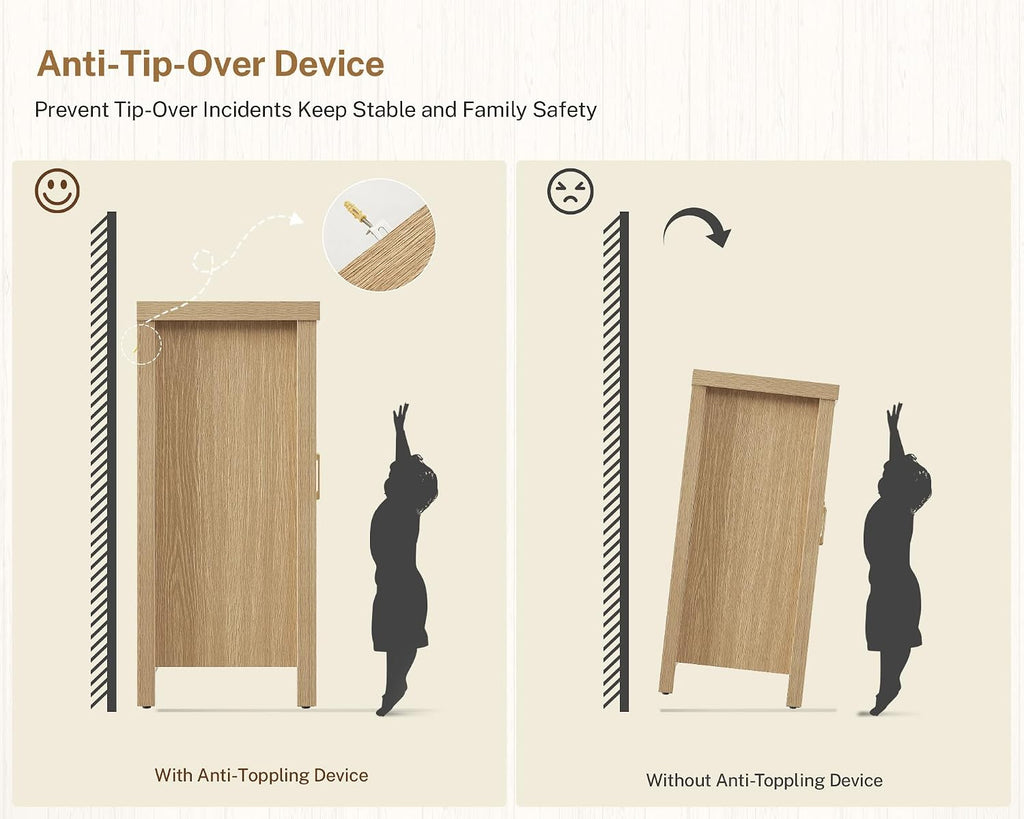 Anti-Tip-Over Device

Prevent Tip-Over Incidents Keep Stable and Family Safety

With Anti-Toppling Device

Without Anti-Toppling Device