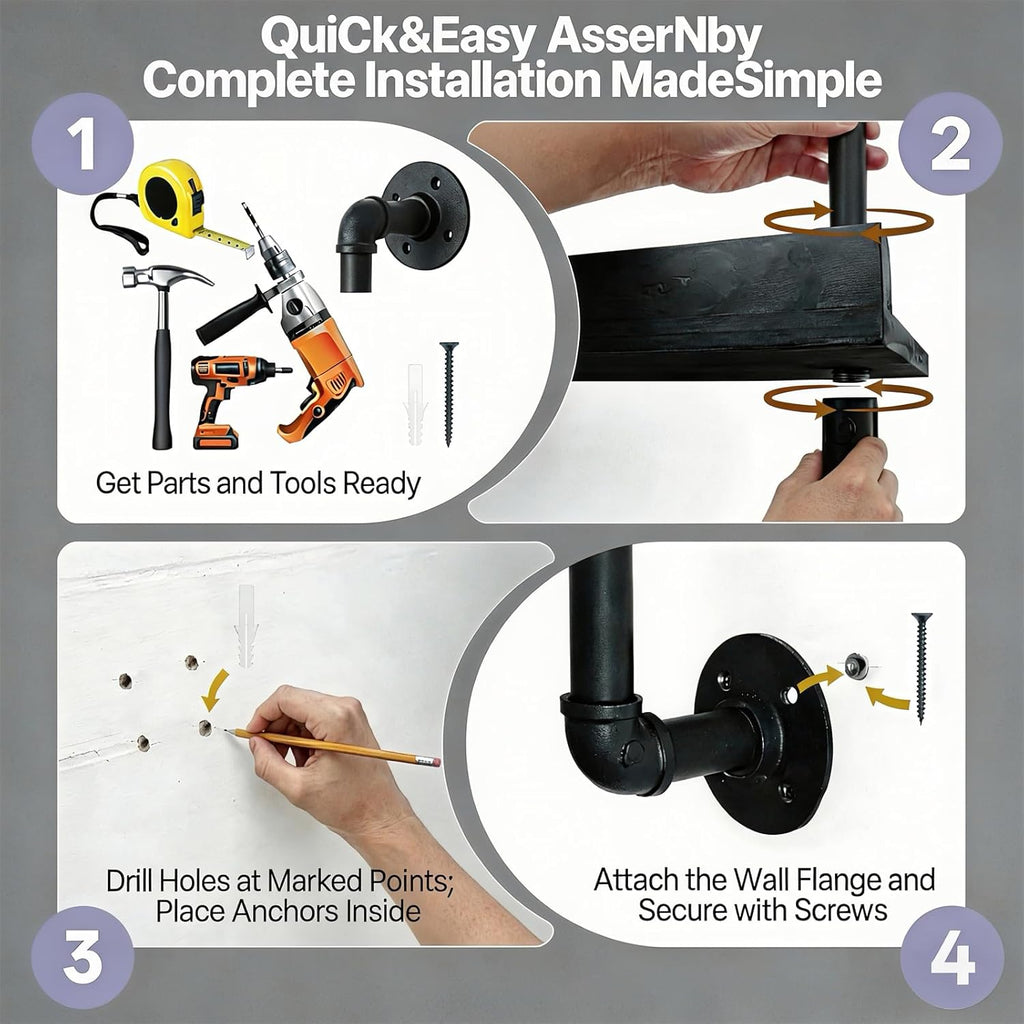 QuiCk&Easy AsserNby
Complete Installation MadeSimple

1

Get Parts and Tools Ready

2

Drill Holes at Marked Points; Place Anchors Inside

3

Attach the Wall Flange and Secure with Screws

4