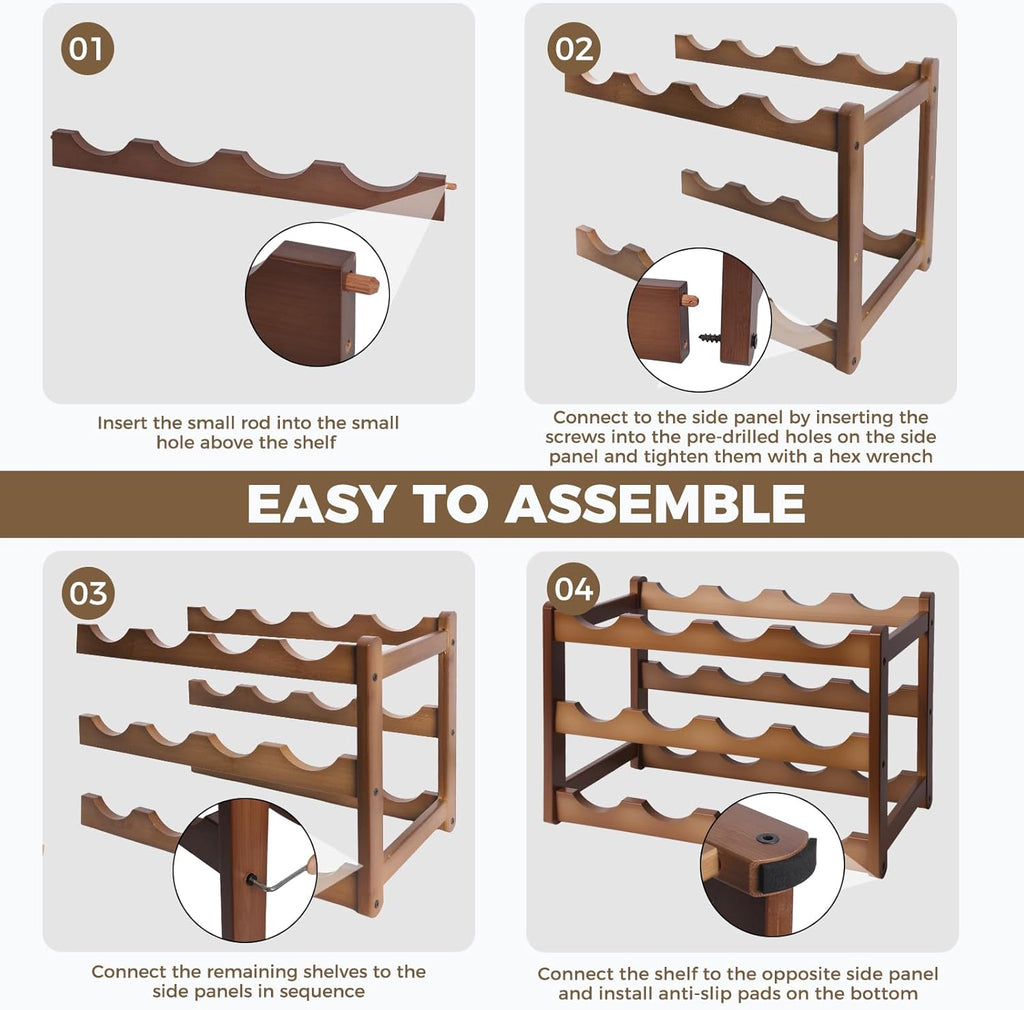 01

Insert the small rod into the small hole above the shelf

02

Connect to the side panel by inserting the screws into the pre-drilled holes on the side panel and tighten them with a hex wrench

EASY TO ASSEMBLE

03

Connect the remaining shelves to the side panels in sequence

04

Connect the shelf to the opposite side panel and install anti-slip pads on the bottom