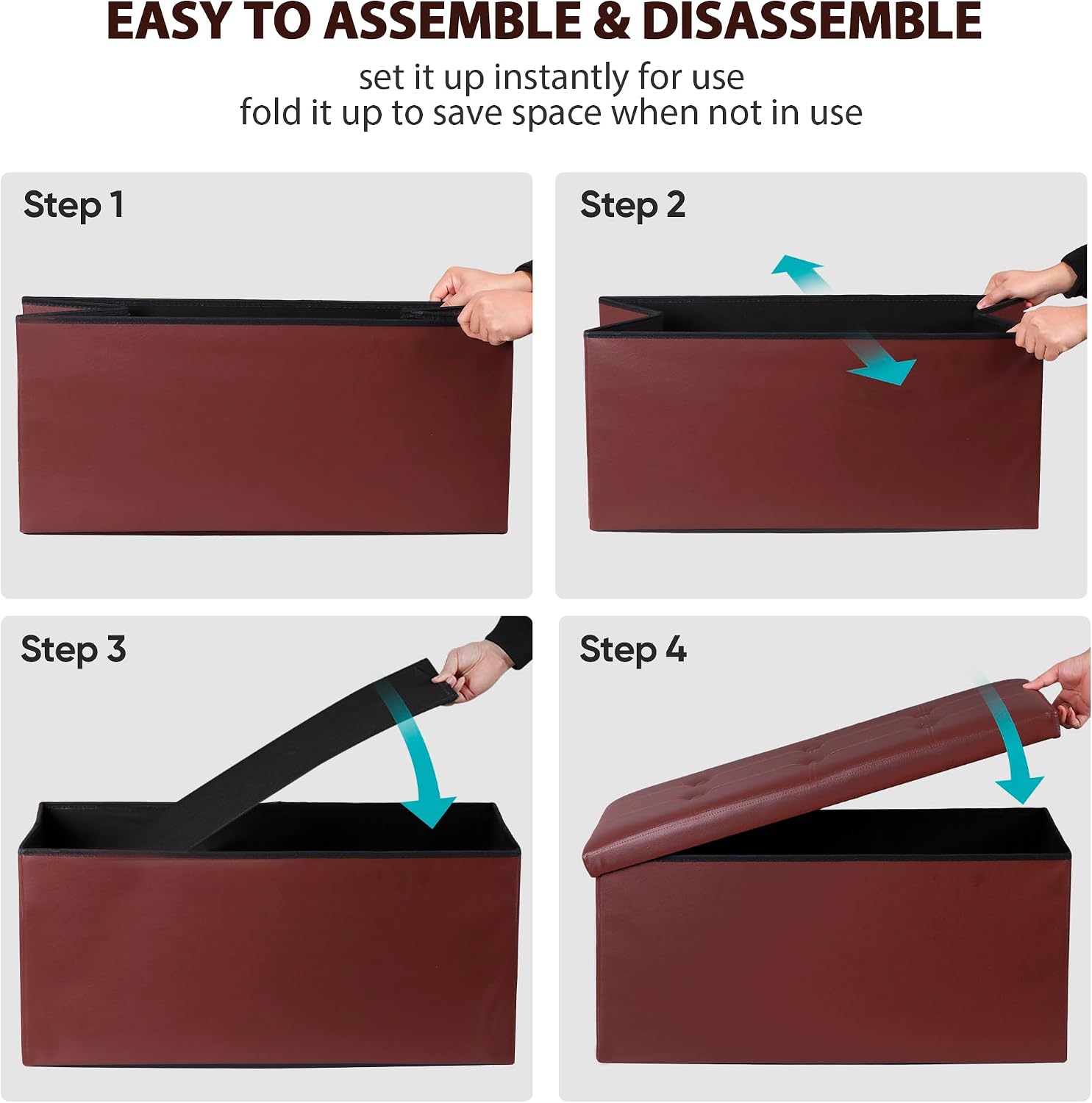 EASY TO ASSEMBLE & DISASSEMBLE

set it up instantly for use
fold it up to save space when not in use

Step 1

Step 2

Step 3

Step 4