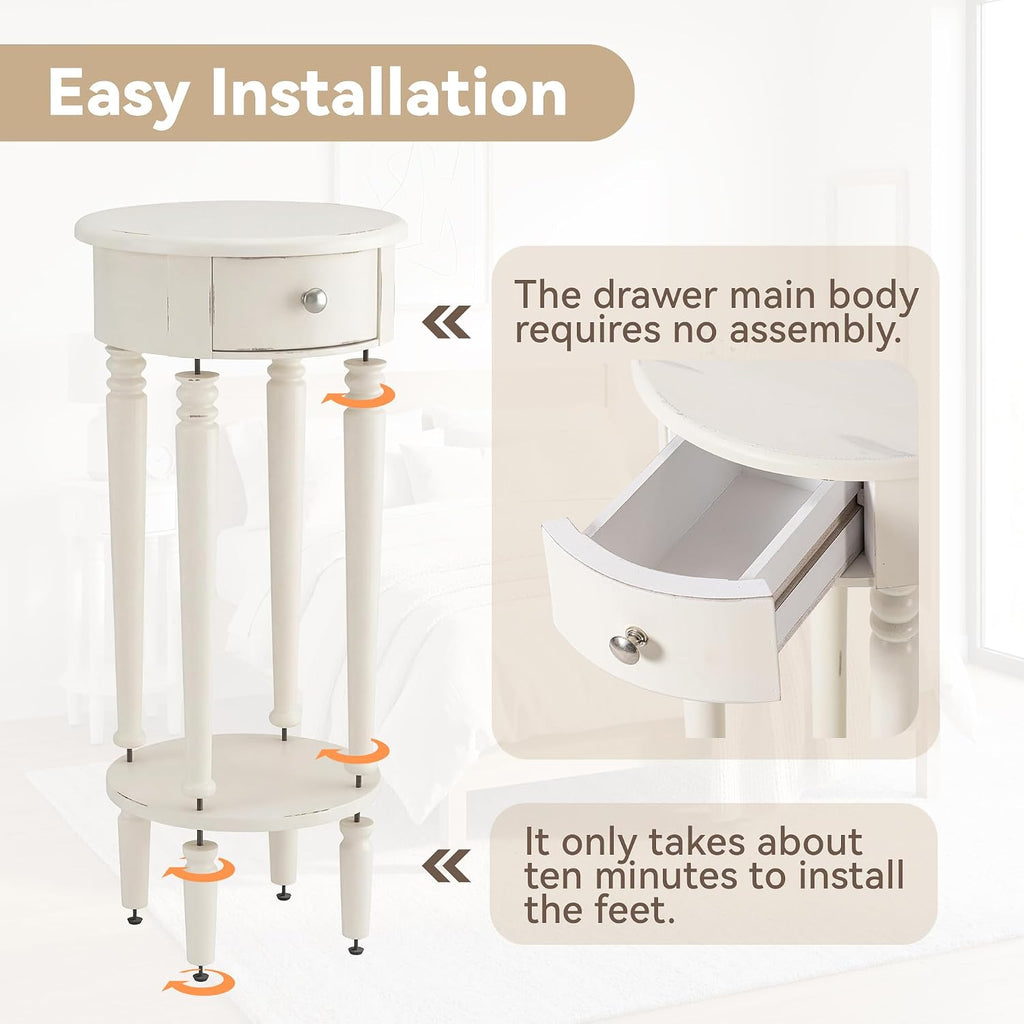 Easy Installation

The drawer main body requires no assembly.

It only takes about ten minutes to install the feet.