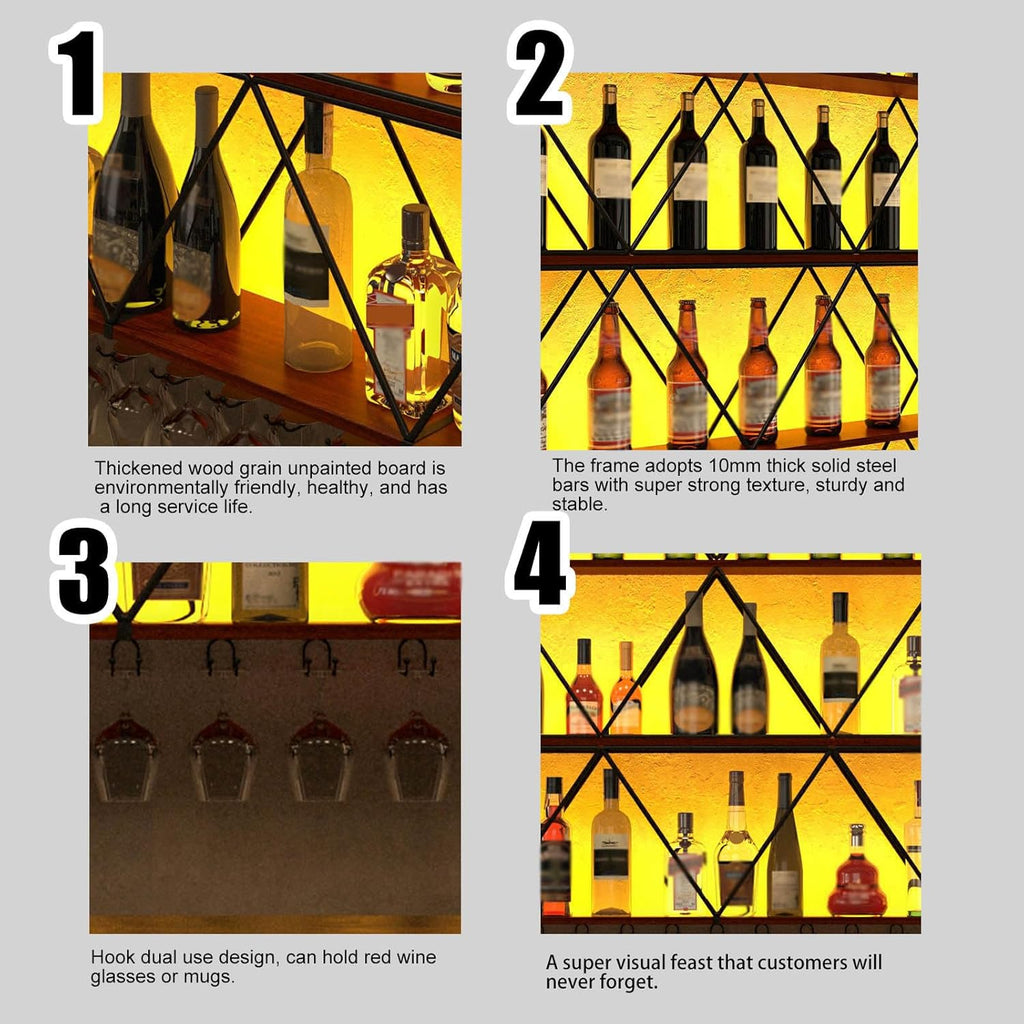 1

Thickened wood grain unpainted board is environmentally friendly, healthy, and has a long service life.

2

The frame adopts 10mm thick solid steel bars with super strong texture, sturdy and stable.

3

Hook dual use design, can hold red wine glasses or mugs.

4

A super visual feast that customers will never forget.