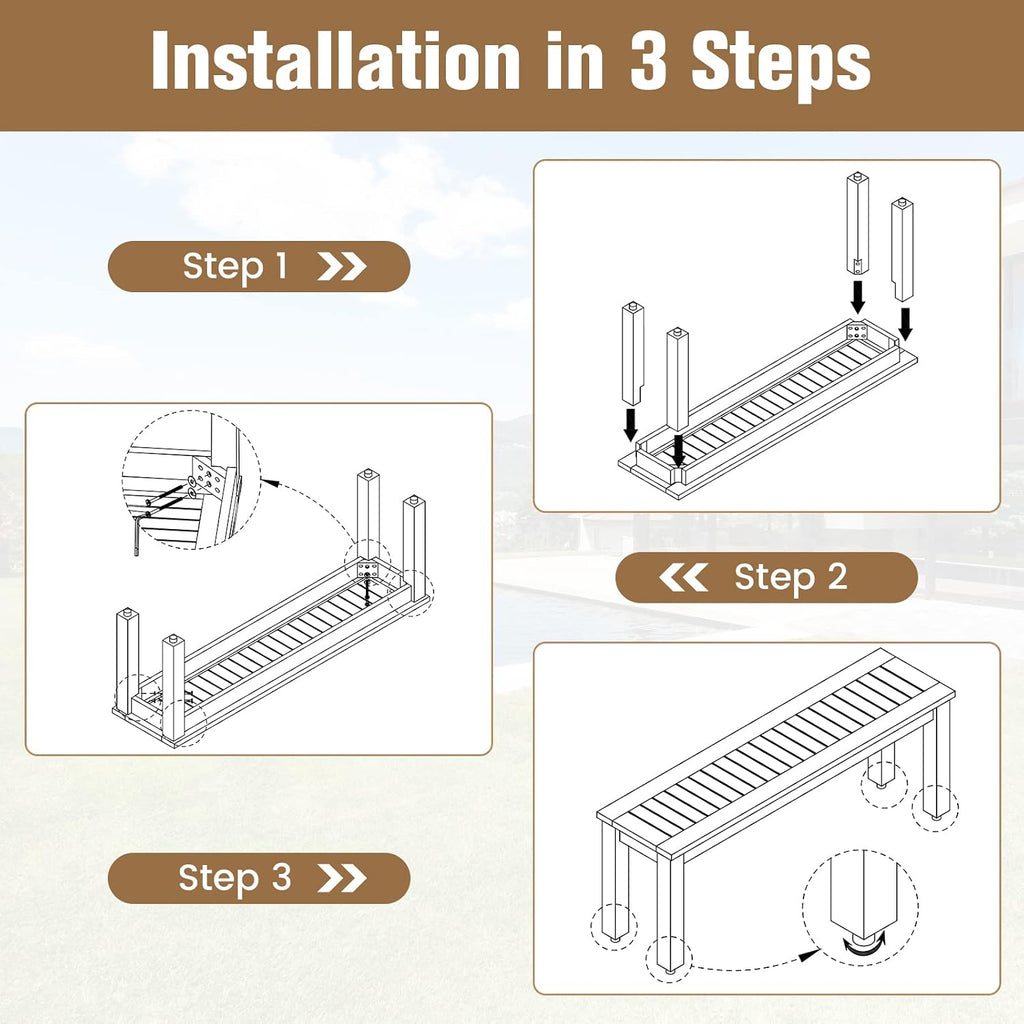 Installation in 3 Steps

Step 1

Step 2

Step 3