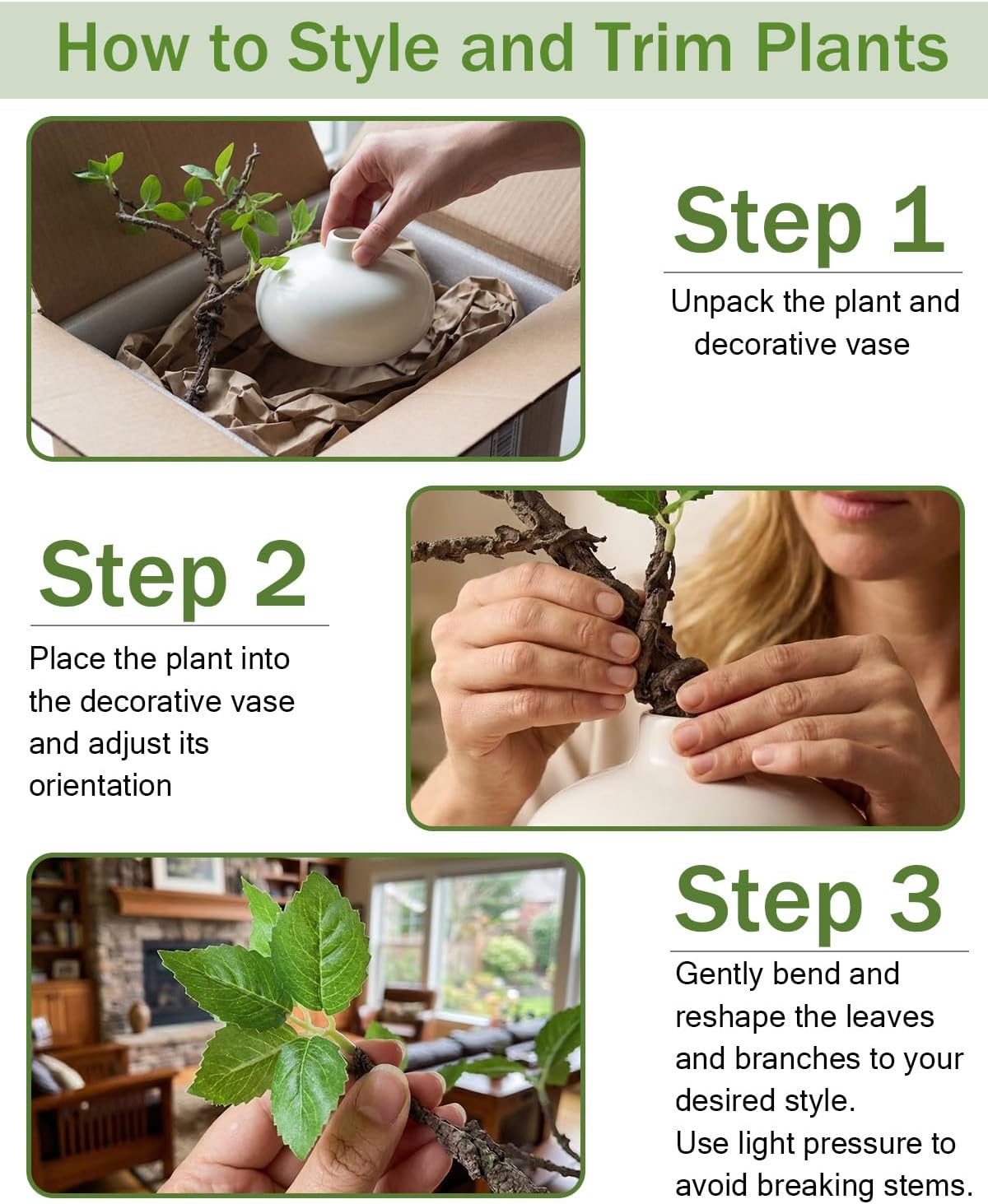 How to Style and Trim Plants

Step 1

Unpack the plant and decorative vase

Step 2

Place the plant into the decorative vase and adjust its orientation

Step 3

Gently bend and reshape the leaves and branches to your desired style.
Use light pressure to avoid breaking stems.