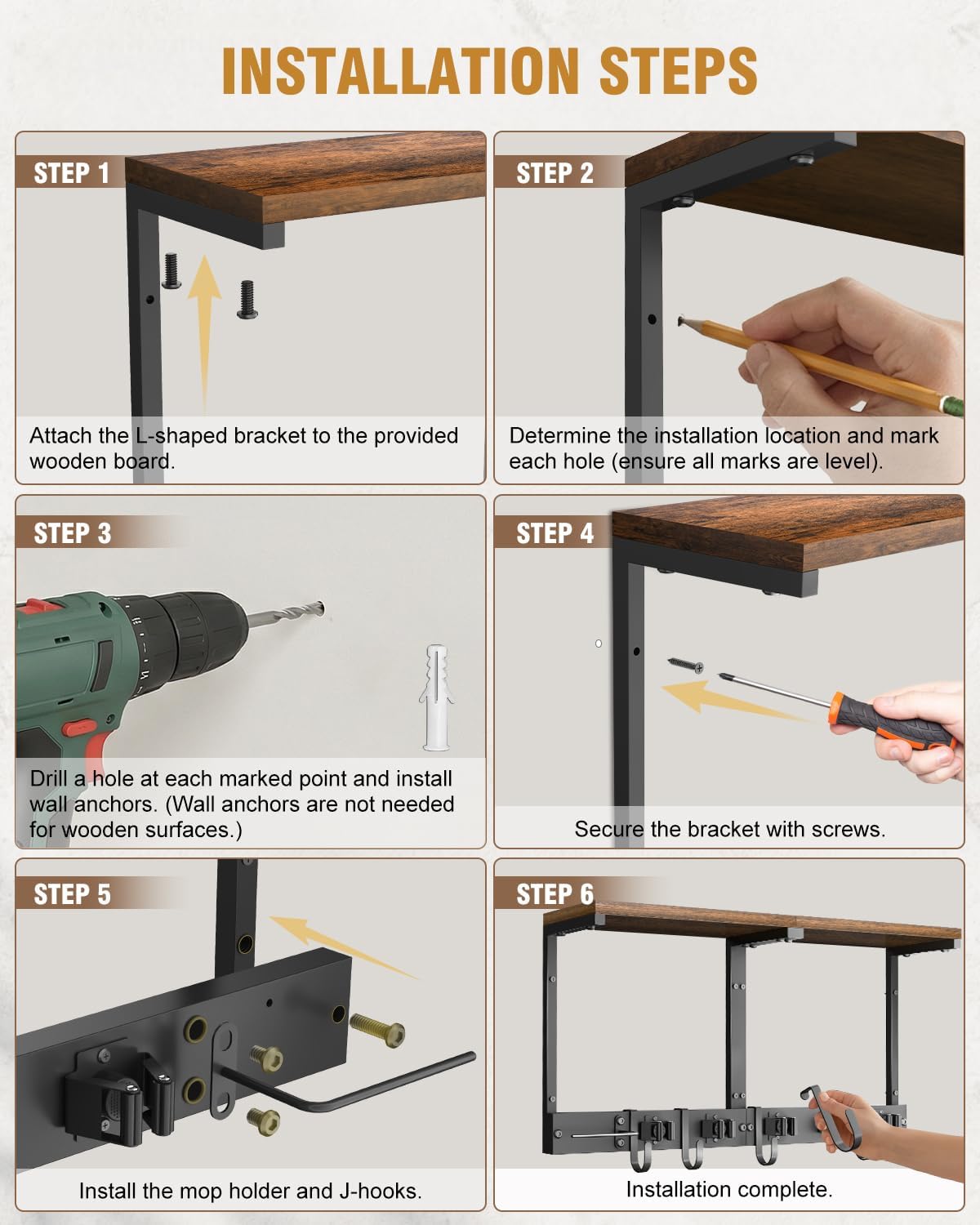 INSTALLATION STEPS

STEP 1

Attach the L-shaped bracket to the provided wooden board.

STEP 2

Determine the installation location and mark each hole (ensure all marks are level).

STEP 3

Drill a hole at each marked point and install wall anchors. (Wall anchors are not needed for wooden surfaces.)

STEP 4

Secure the bracket with screws.

STEP 5

Install the mop holder and J-hooks.

STEP 6

Installation complete.