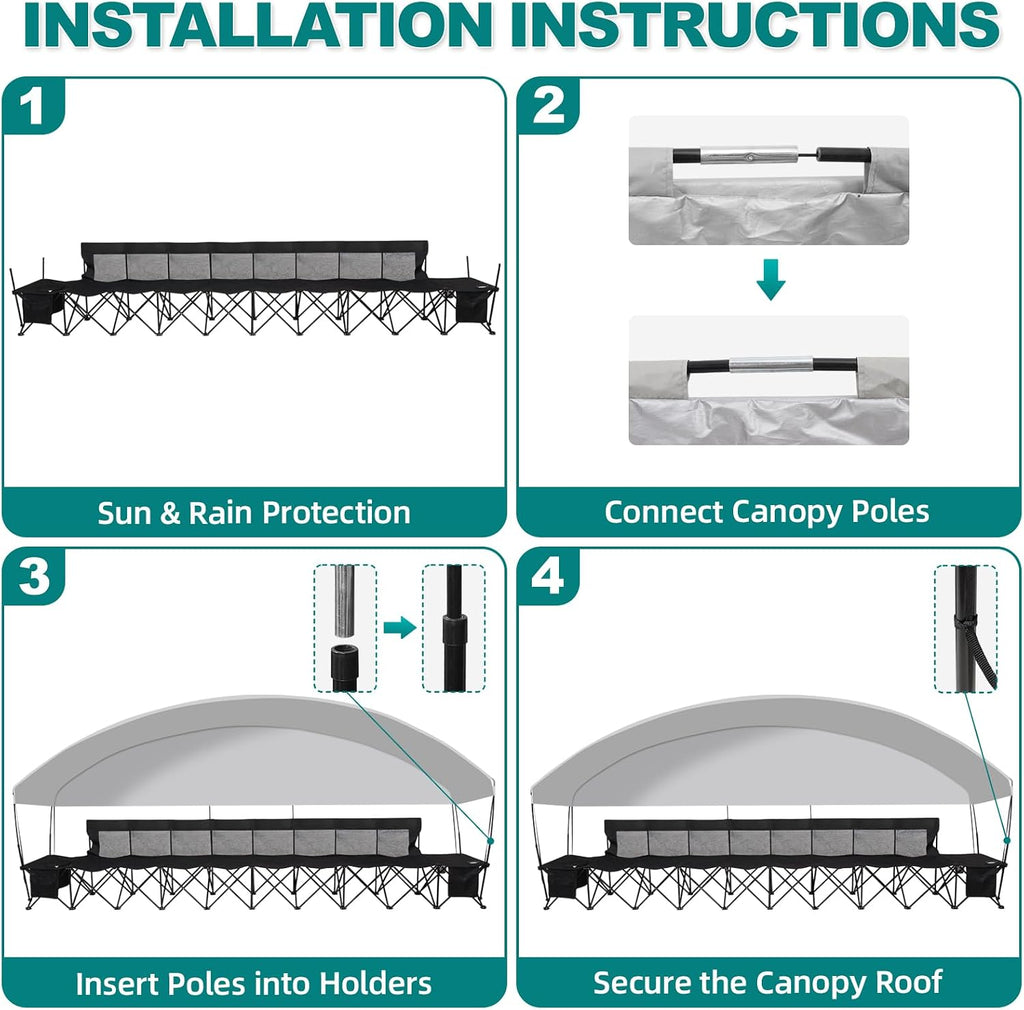 INSTALLATION INSTRUCTIONS

1

Sun & Rain Protection

2

Connect Canopy Poles

3

Insert Poles into Holders

4

Secure the Canopy Roof