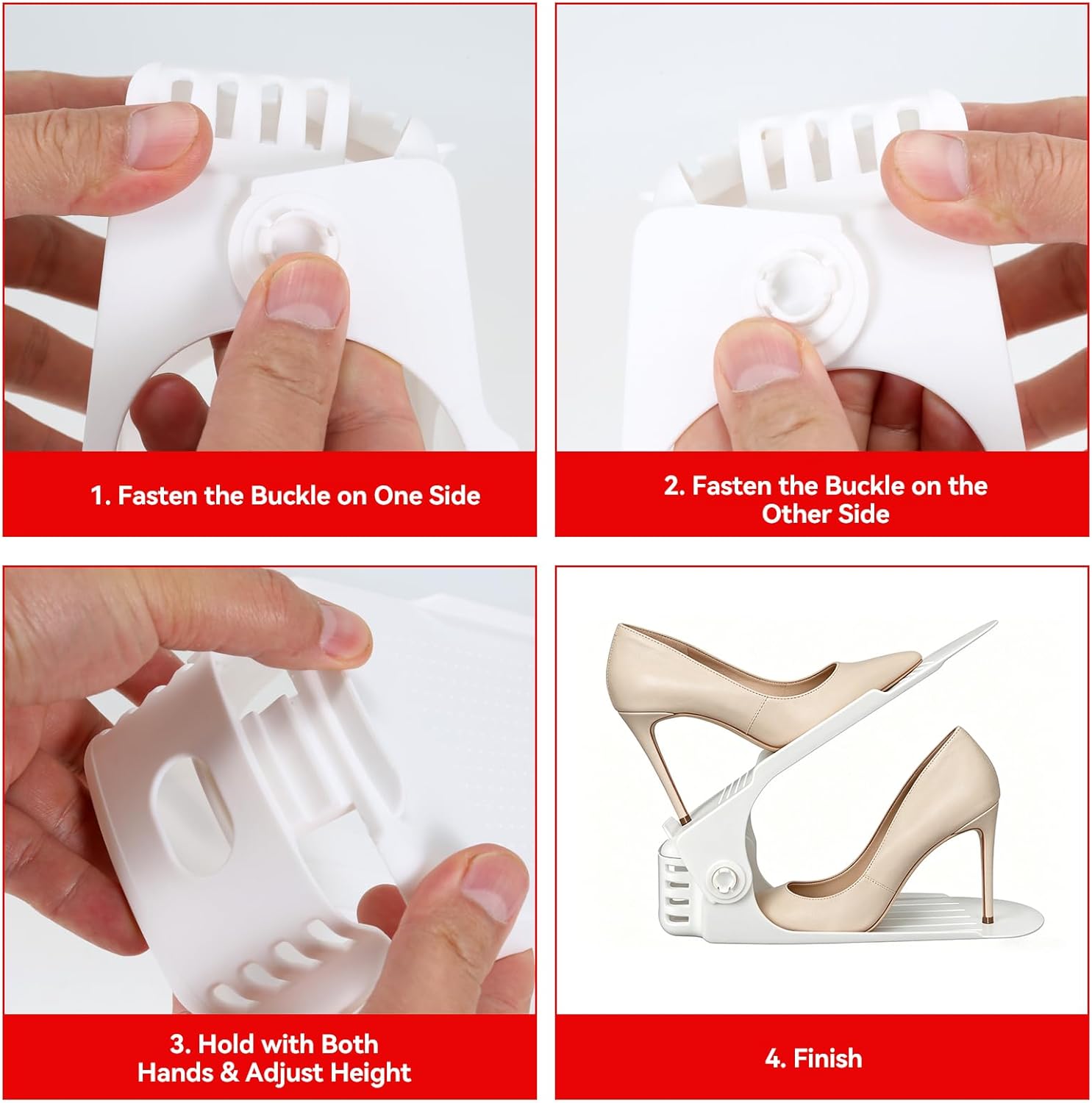 1. Fasten the Buckle on One Side

2. Fasten the Buckle on the Other Side

3. Hold with Both Hands & Adjust Height

4. Finish