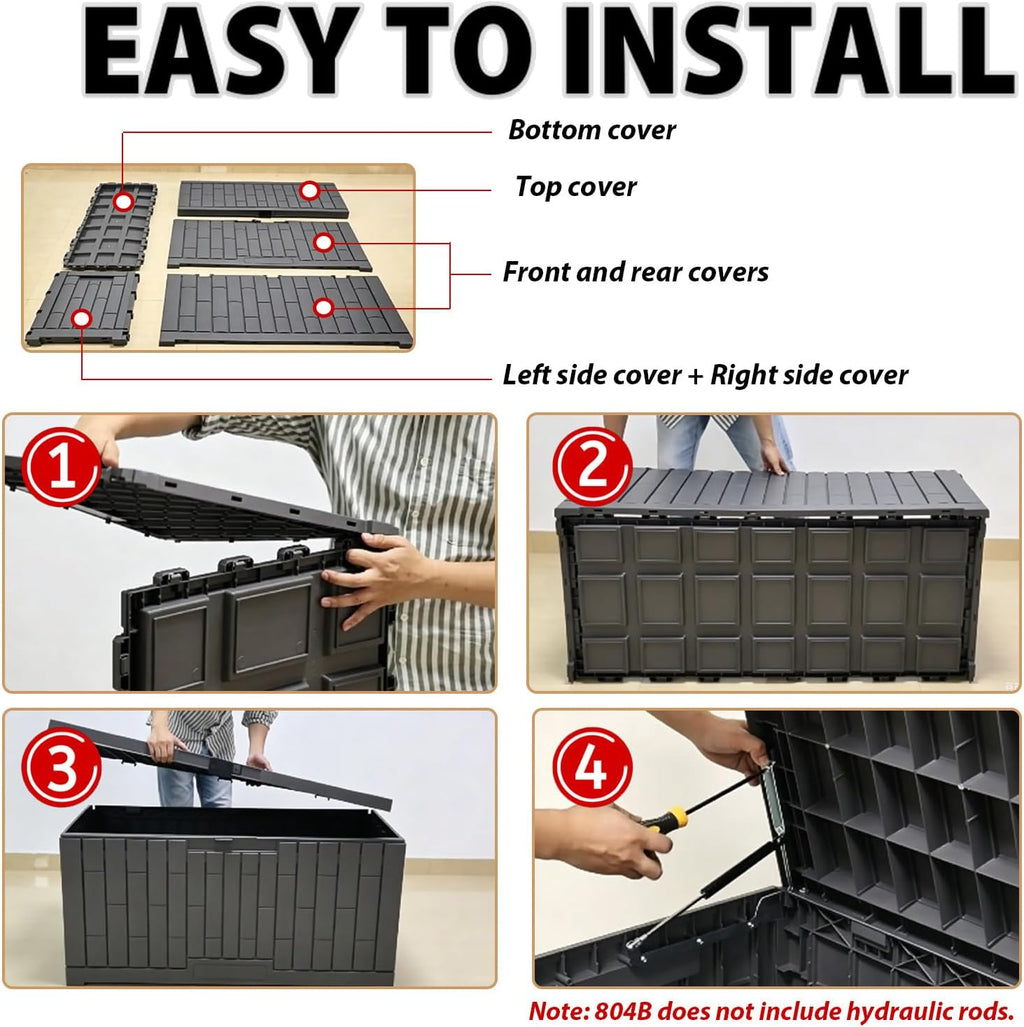 EASY TO INSTALL

Bottom cover

Top cover

Front and rear covers

Left side cover + Right side cover

1

2

3

4

Note: 804B does not include hydraulic rods.