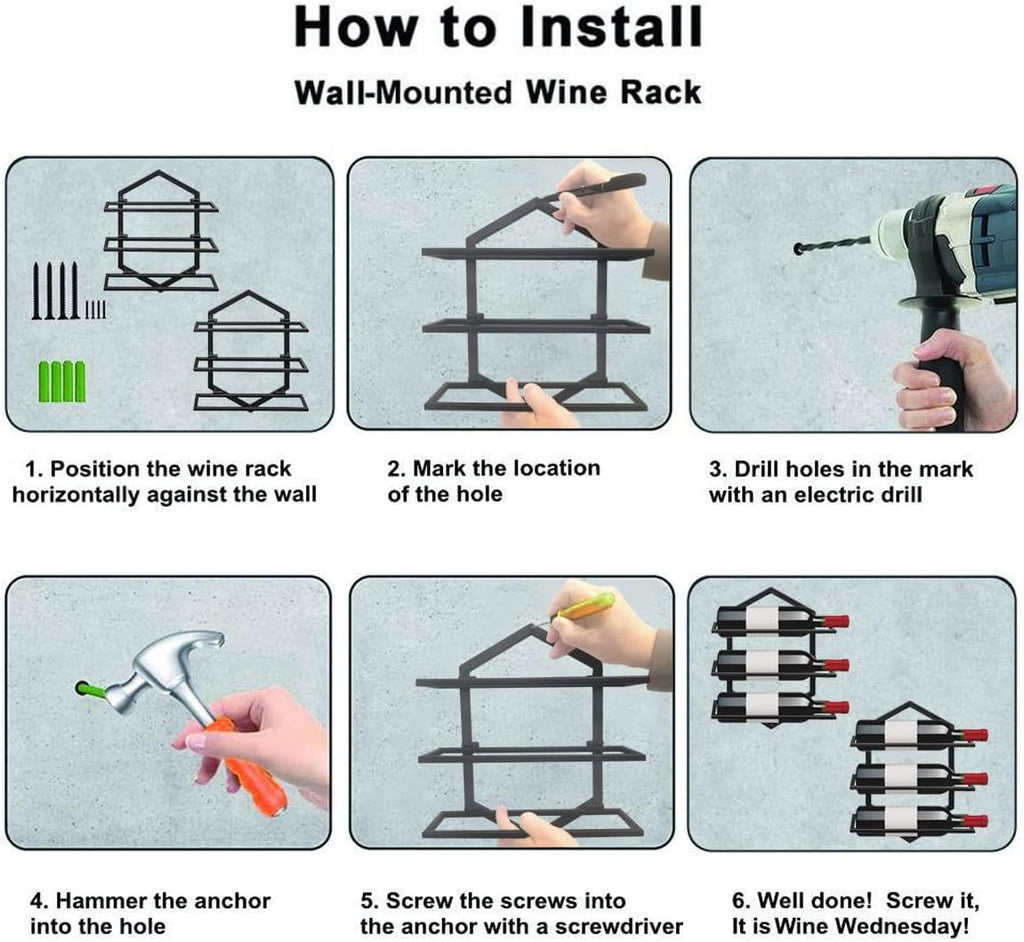 How to Install

Wall-Mounted Wine Rack

1. Position the wine rack horizontally against the wall

2. Mark the location of the hole

3. Drill holes in the mark with an electric drill

4. Hammer the anchor into the hole

5. Screw the screws into the anchor with a screwdriver

6. Well done! Screw it, It is Wine Wednesday!