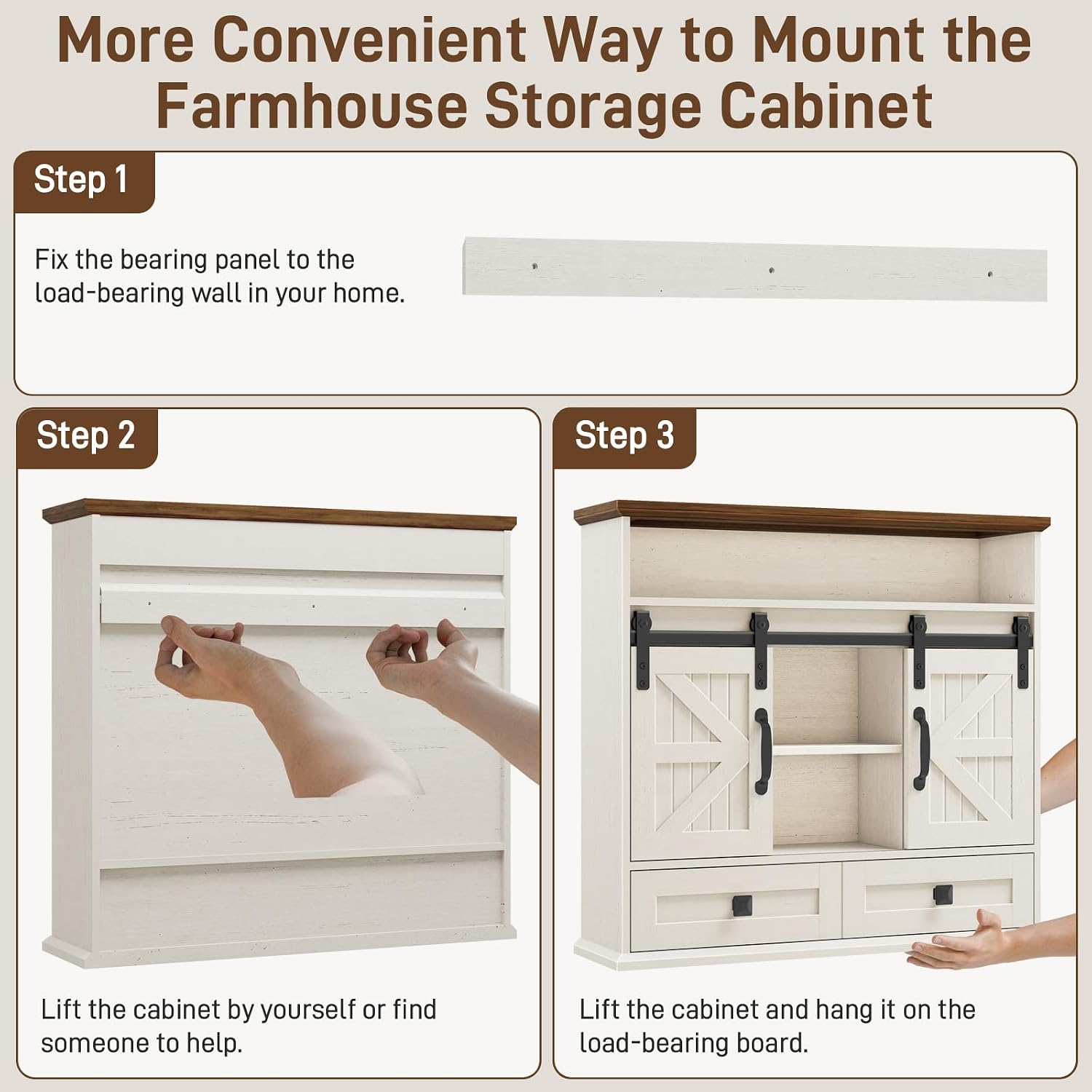 More Convenient Way to Mount the Farmhouse Storage Cabinet

Step 1

Fix the bearing panel to the load-bearing wall in your home.

Step 2

Lift the cabinet by yourself or find someone to help.

Step 3

Lift the cabinet and hang it on the load-bearing board.