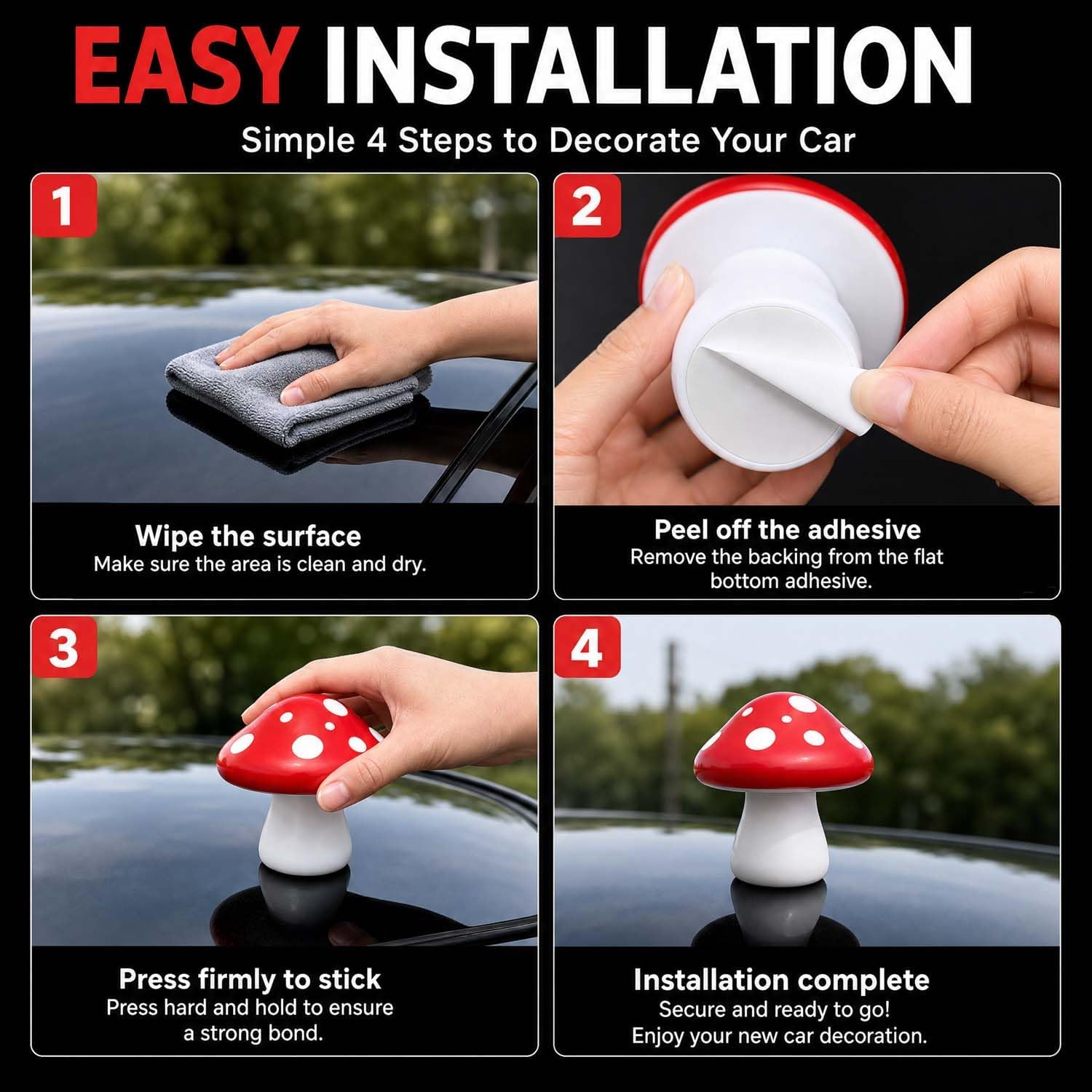 EASY INSTALLATION
Simple 4 Steps to Decorate Your Car

1
Wipe the surface
Make sure the area is clean and dry.

2
Peel off the adhesive
Remove the backing from the flat bottom adhesive.

3
Press firmly to stick
Press hard and hold to ensure a strong bond.

4
Installation complete
Secure and ready to go!
Enjoy your new car decoration.