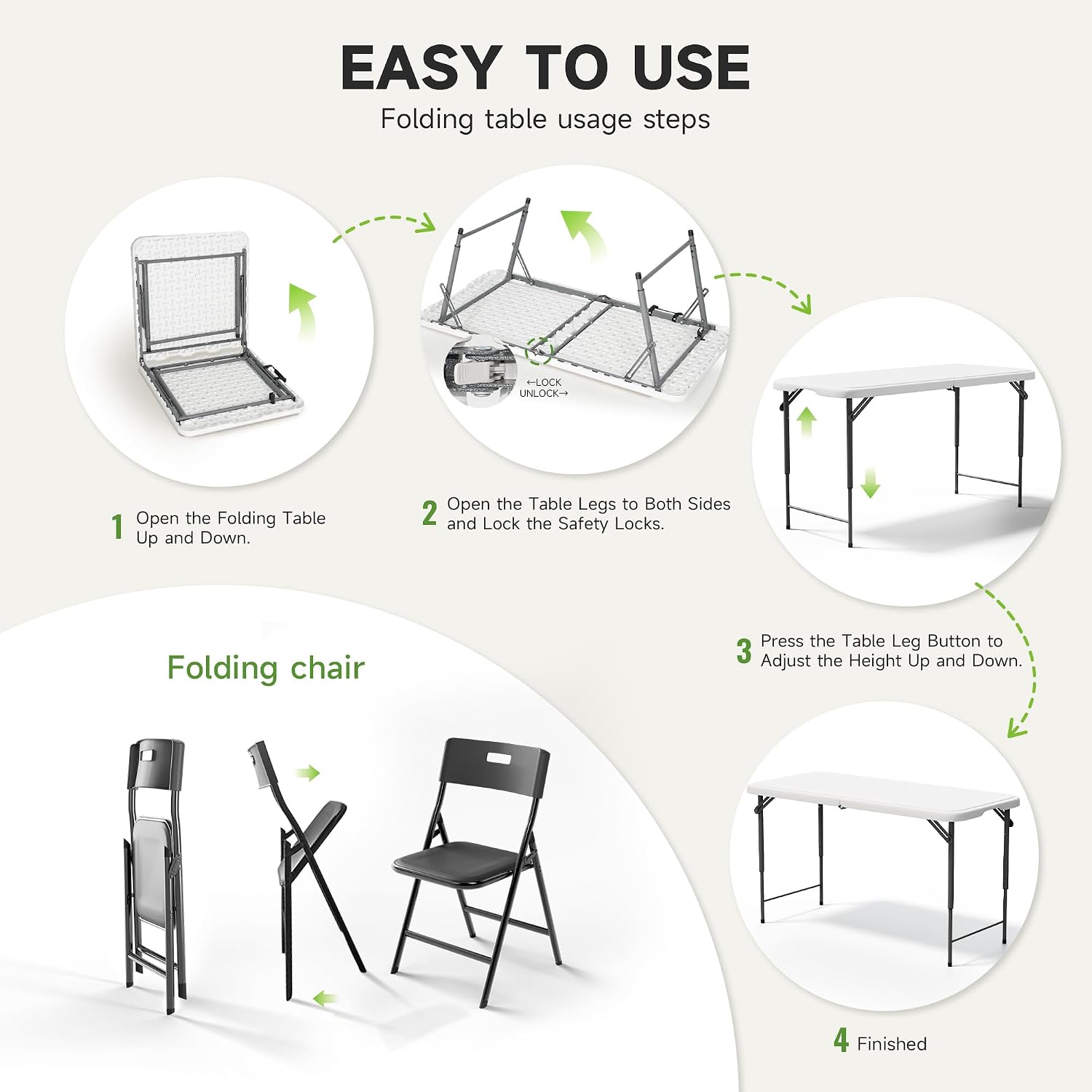 EASY TO USE
Folding table usage steps

←LOCK
UNLOCK→

1 Open the Folding Table Up and Down.

2 Open the Table Legs to Both Sides and Lock the Safety Locks.

3 Press the Table Leg Button to Adjust the Height Up and Down.

Folding chair

4 Finished