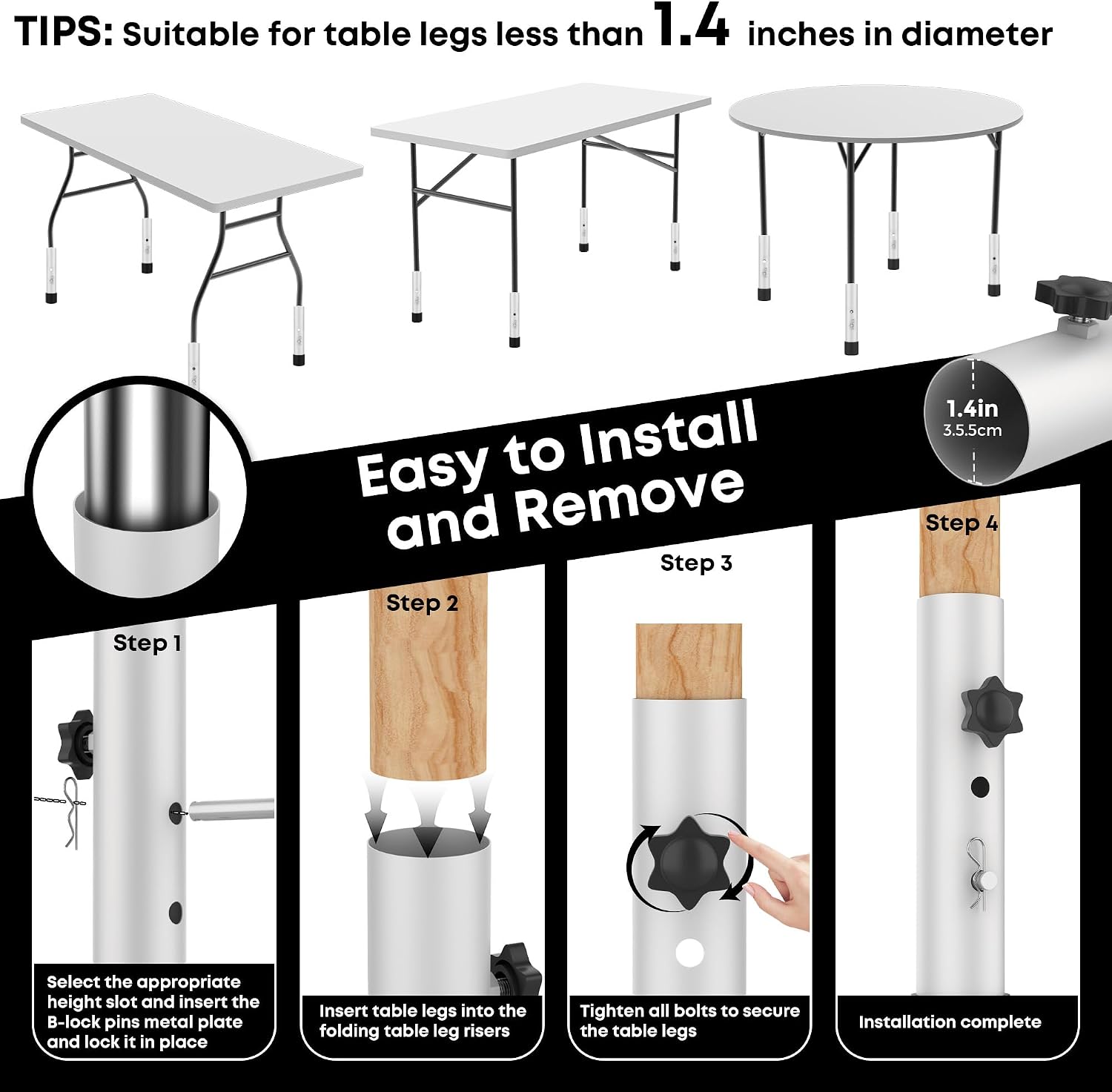 TIPS: Suitable for table legs less than 1.4 inches in diameter

1.4in
3.5.5cm

Easy to Install and Remove

Step 1
Select the appropriate height slot and insert the B-lock pins metal plate and lock it in place

Step 2
Insert table legs into the folding table leg risers

Step 3
Tighten all bolts to secure the table legs

Step 4
Installation complete