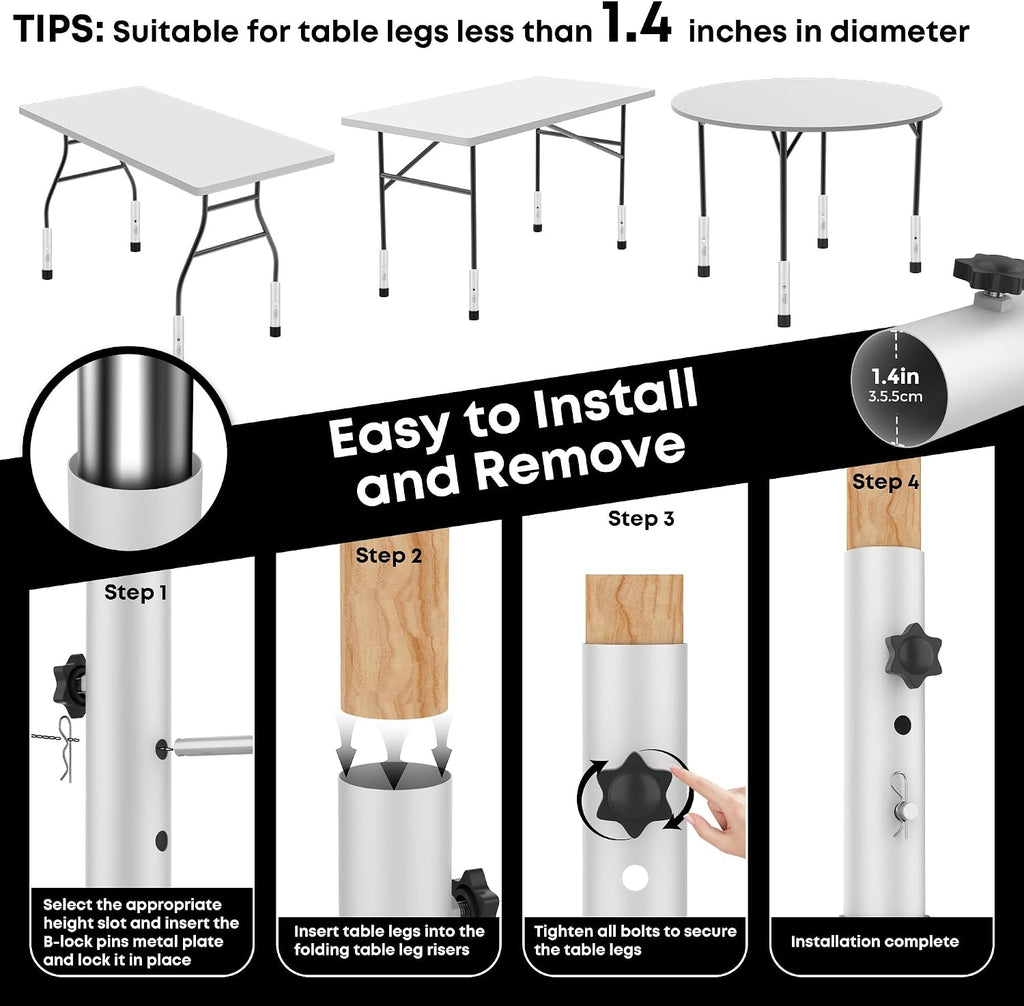 TIPS: Suitable for table legs less than 1.4 inches in diameter

1.4in
3.5.5cm

Easy to Install and Remove

Step 1

Select the appropriate height slot and insert the B-lock pins metal plate and lock it in place

Step 2

Insert table legs into the folding table leg risers

Step 3

Tighten all bolts to secure the table legs

Step 4

Installation complete