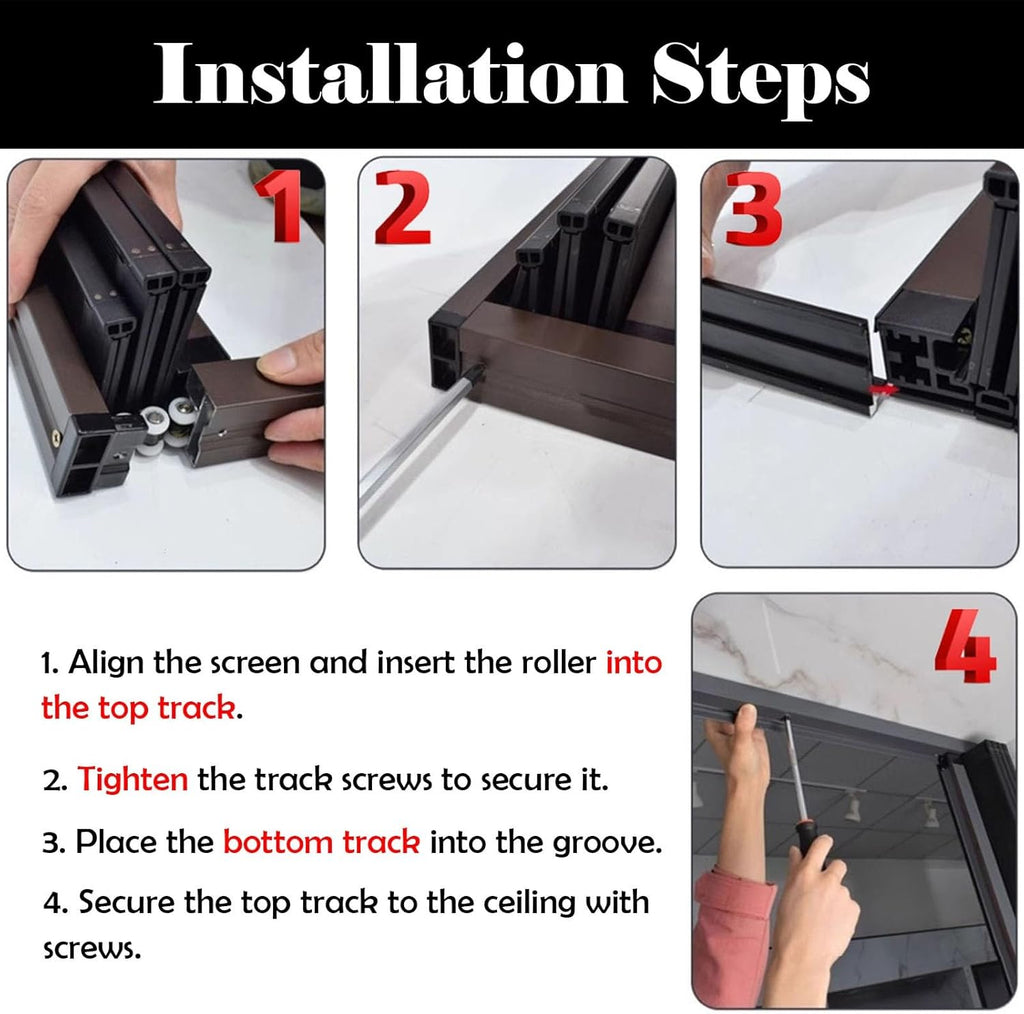 Installation Steps

1

2

3

4

1. Align the screen and insert the roller into the top track.

2. Tighten the track screws to secure it.

3. Place the bottom track into the groove.

4. Secure the top track to the ceiling with screws.