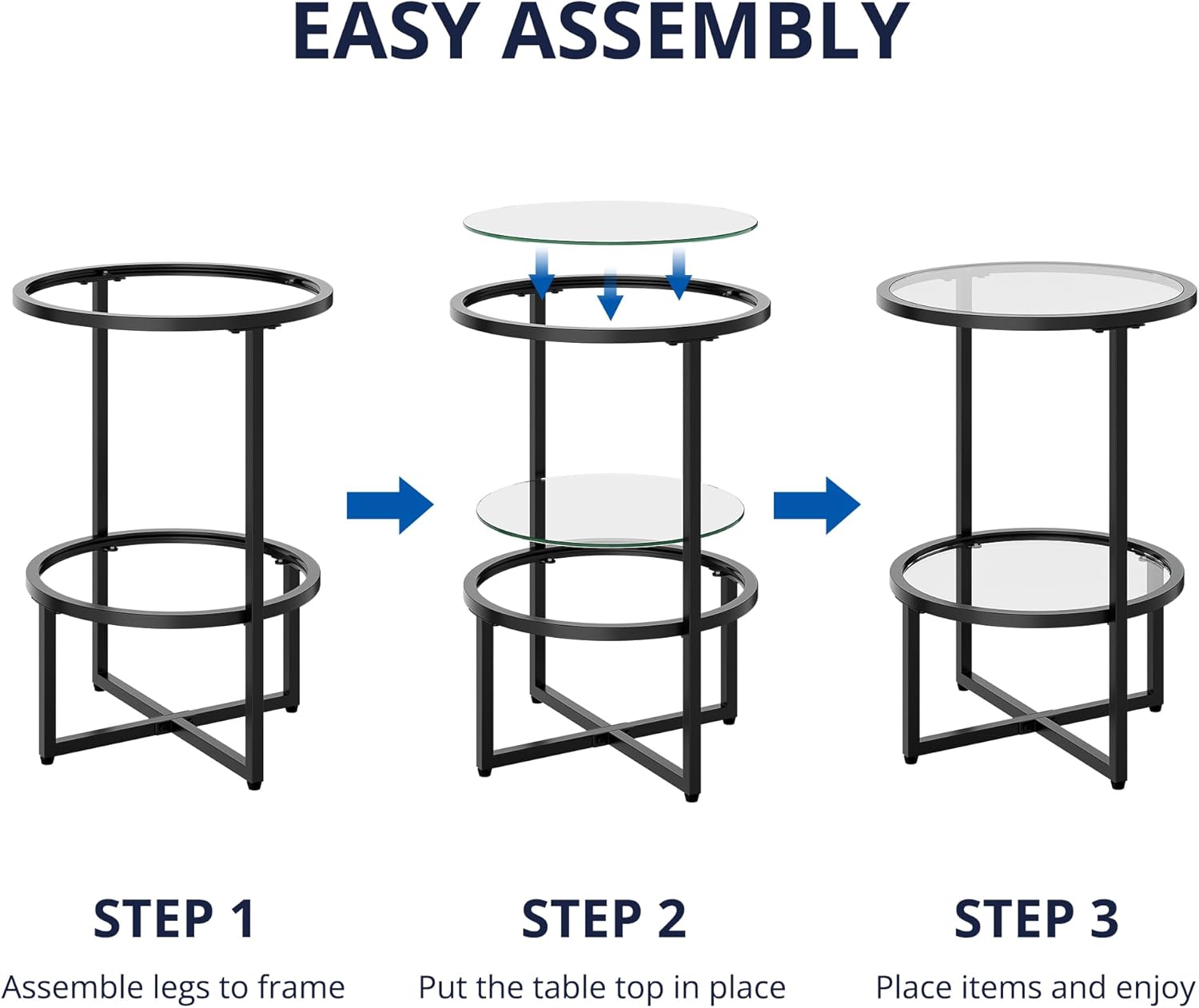 EASY ASSEMBLY

STEP 1
Assemble legs to frame

STEP 2
Put the table top in place

STEP 3
Place items and enjoy