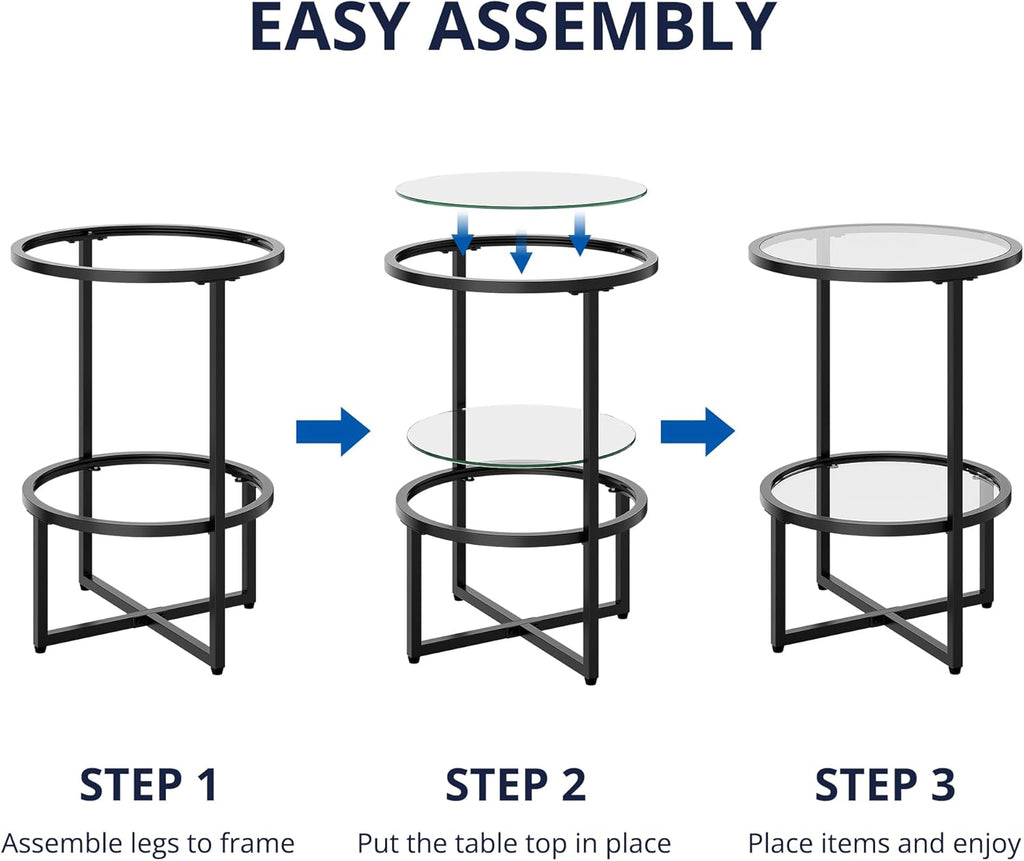 EASY ASSEMBLY

STEP 1
Assemble legs to frame

STEP 2
Put the table top in place

STEP 3
Place items and enjoy