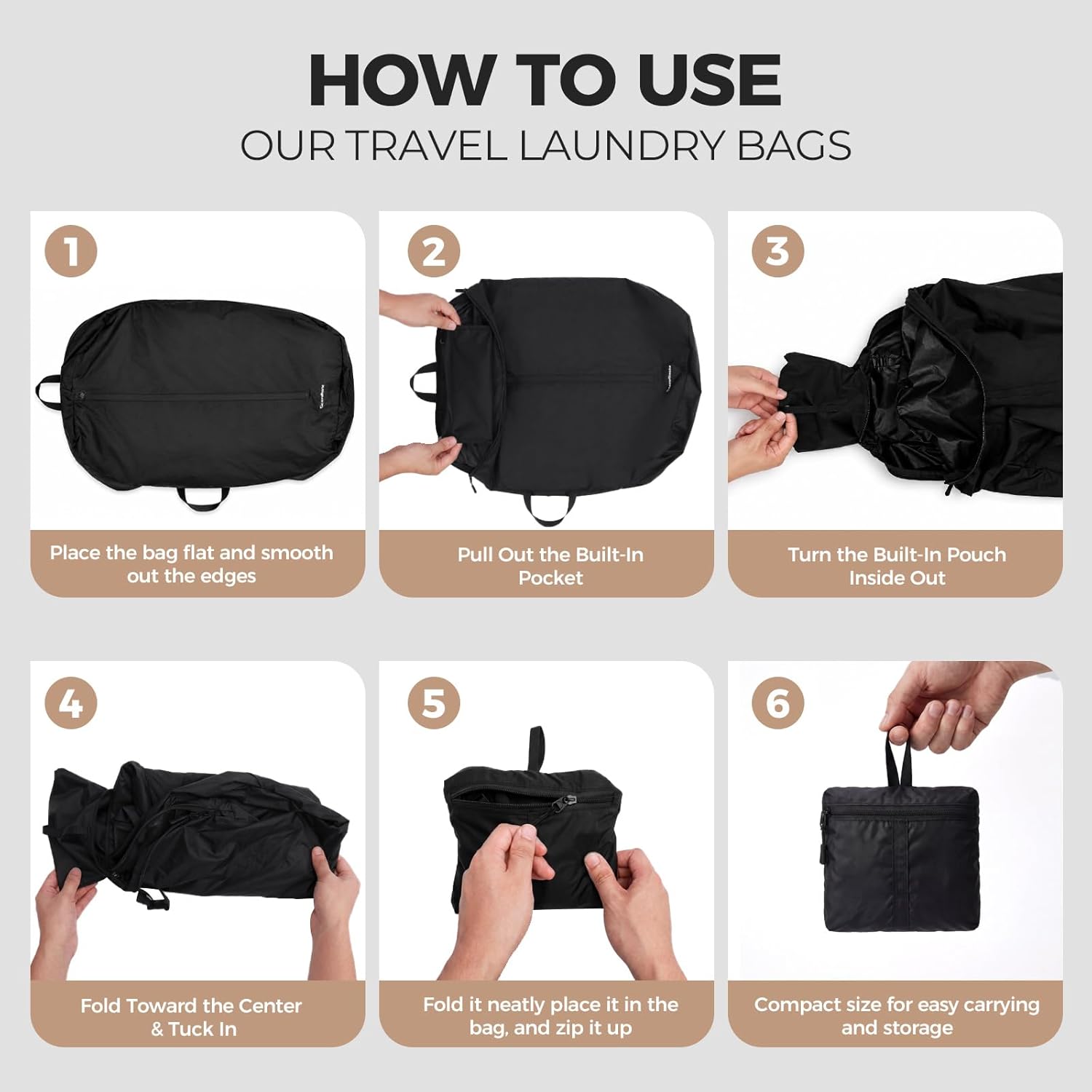 HOW TO USE

OUR TRAVEL LAUNDRY BAGS

1

Place the bag flat and smooth out the edges

2

Pull Out the Built-In Pocket

3

Turn the Built-In Pouch Inside Out

4

Fold Toward the Center & Tuck In

5

Fold it neatly place it in the bag, and zip it up

6

Compact size for easy carrying and storage