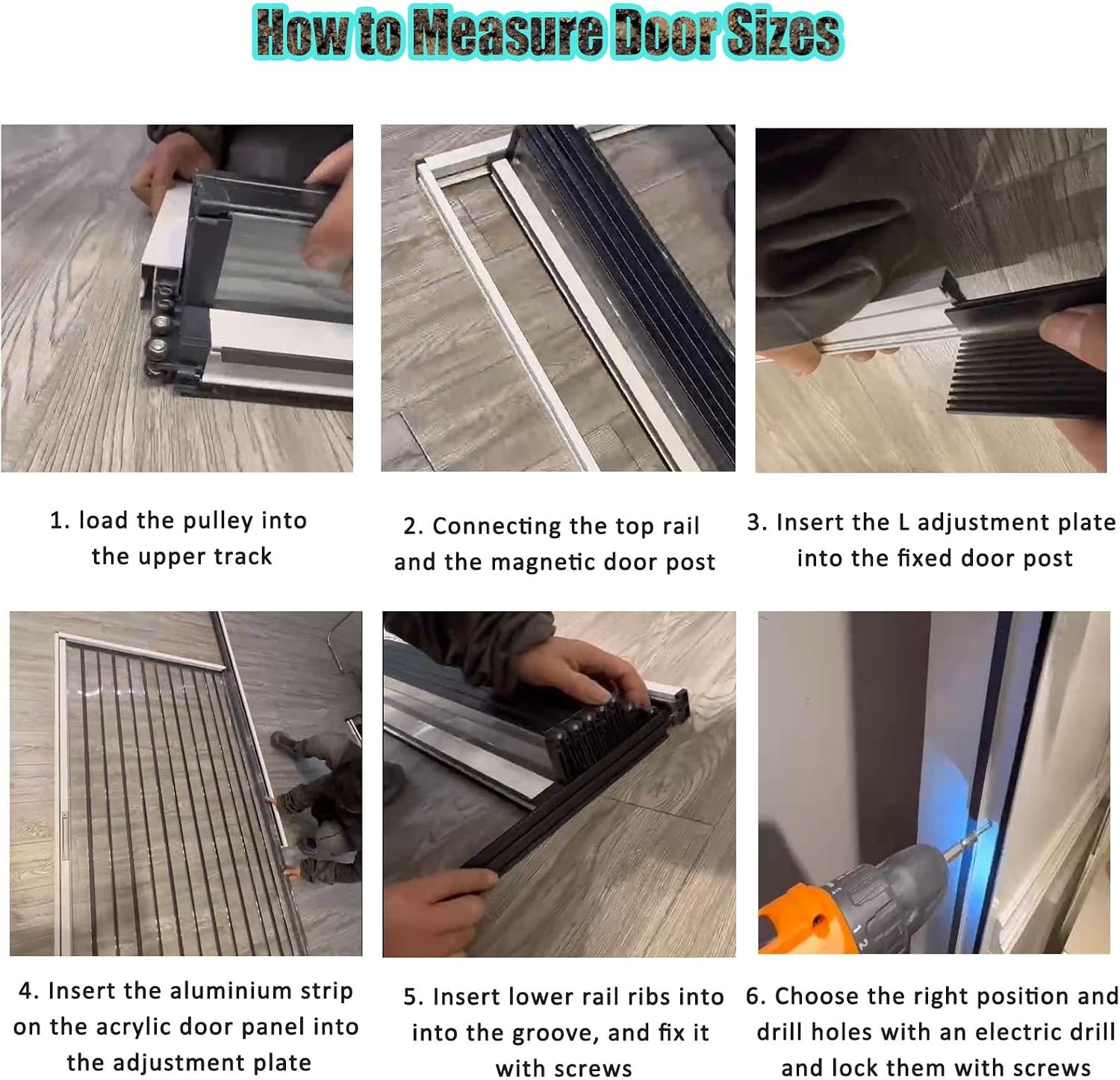 How to Measure Door Sizes

1. load the pulley into the upper track

2. Connecting the top rail and the magnetic door post

3. Insert the L adjustment plate into the fixed door post

4. Insert the aluminium strip on the acrylic door panel into the adjustment plate

5. Insert lower rail ribs into into the groove, and fix it with screws

6. Choose the right position and drill holes with an electric drill and lock them with screws