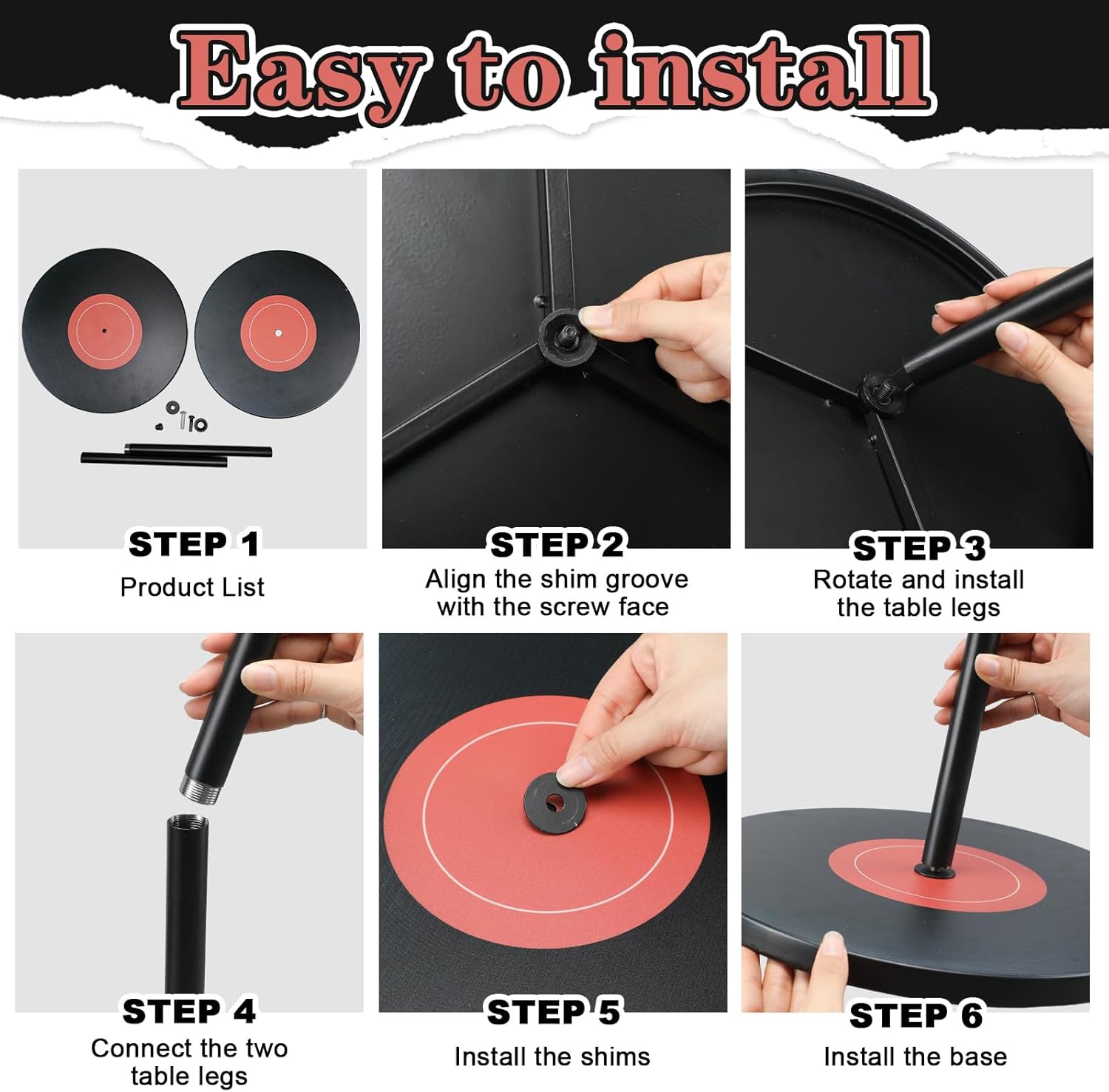 Easy to install

STEP 1
Product List

STEP 2
Align the shim groove with the screw face

STEP 3
Rotate and install the table legs

STEP 4
Connect the two table legs

STEP 5
Install the shims

STEP 6
Install the base