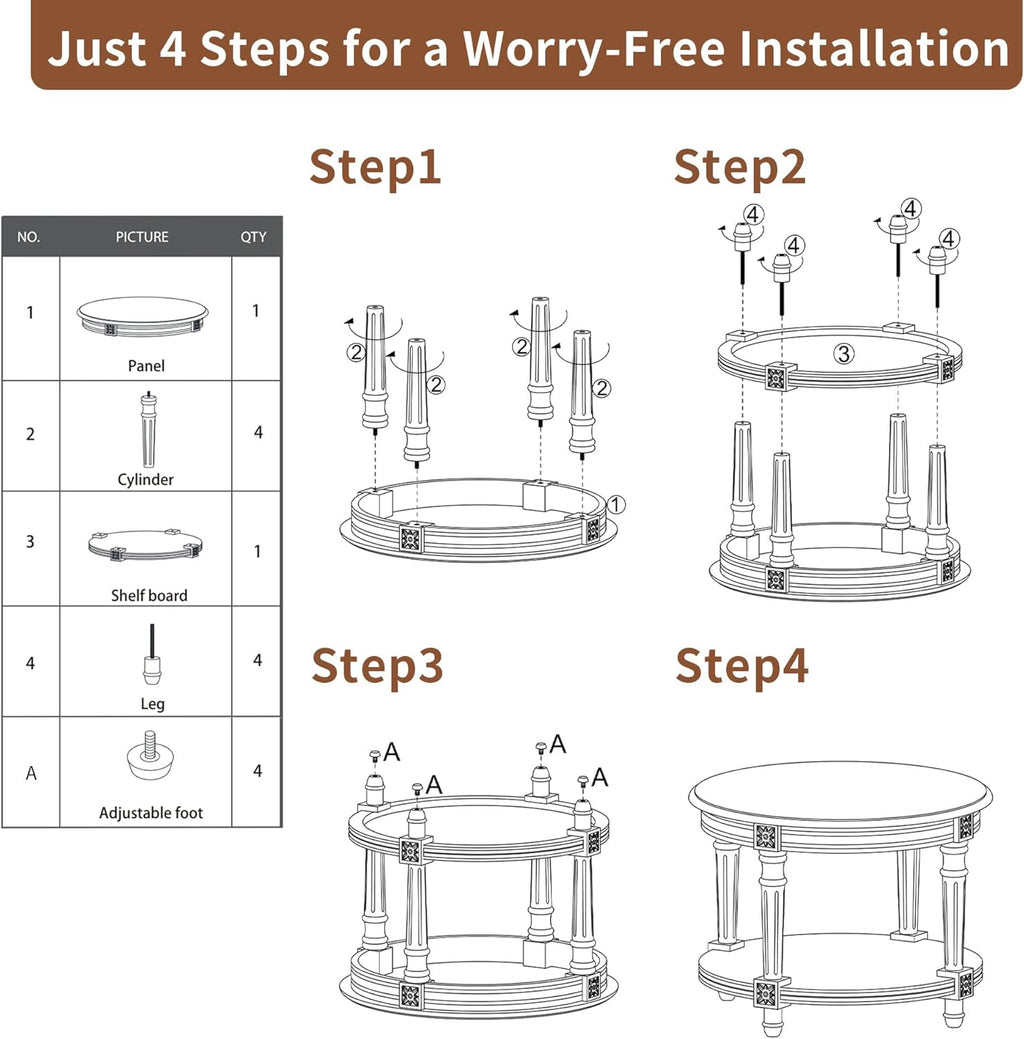 Just 4 Steps for a Worry-Free Installation

| NO. | PICTURE | QTY |
|---|---|---|
| 1 | Panel | 1 |
| 2 | Cylinder | 4 |
| 3 | Shelf board | 1 |
| 4 | Leg | 4 |
| A | Adjustable foot | 4 |

Step1

② ② ② ② ①

Step2

④ ④ ④ ④ ③

Step3

A A A A

Step4