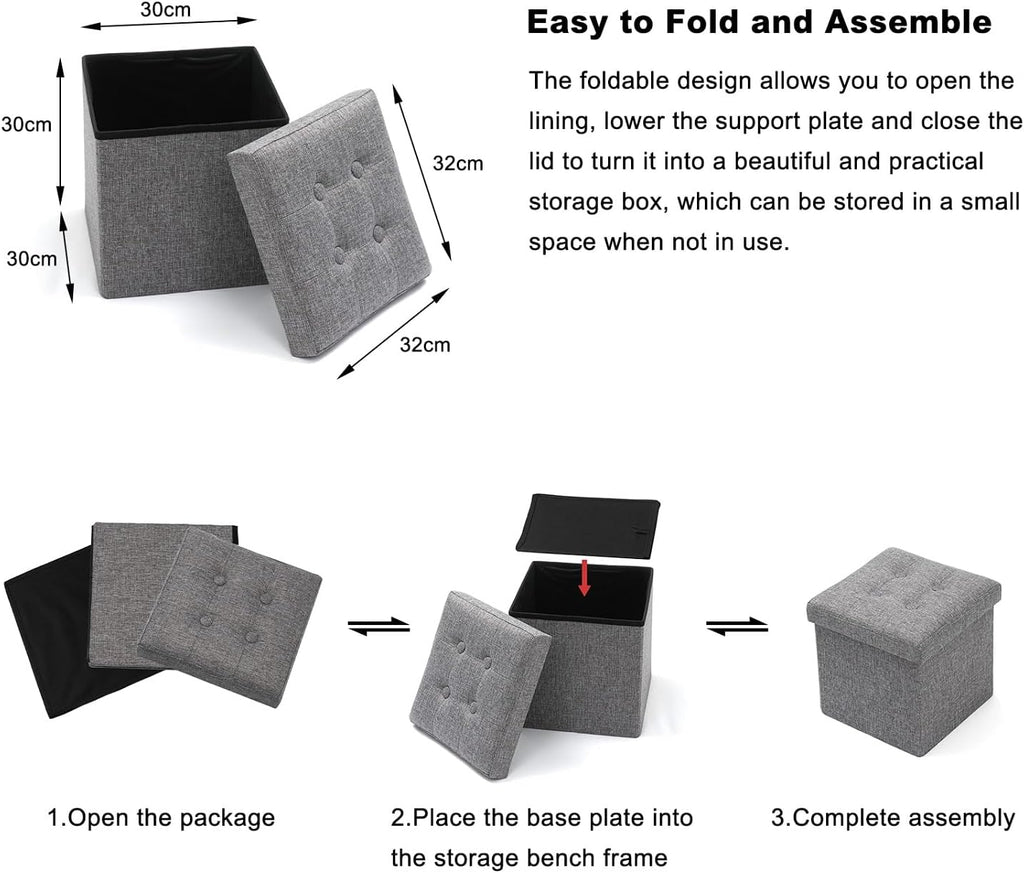 30cm

30cm

30cm

32cm

32cm

Easy to Fold and Assemble

The foldable design allows you to open the lining, lower the support plate and close the lid to turn it into a beautiful and practical storage box, which can be stored in a small space when not in use.

1.Open the package

2.Place the base plate into the storage bench frame

3.Complete assembly