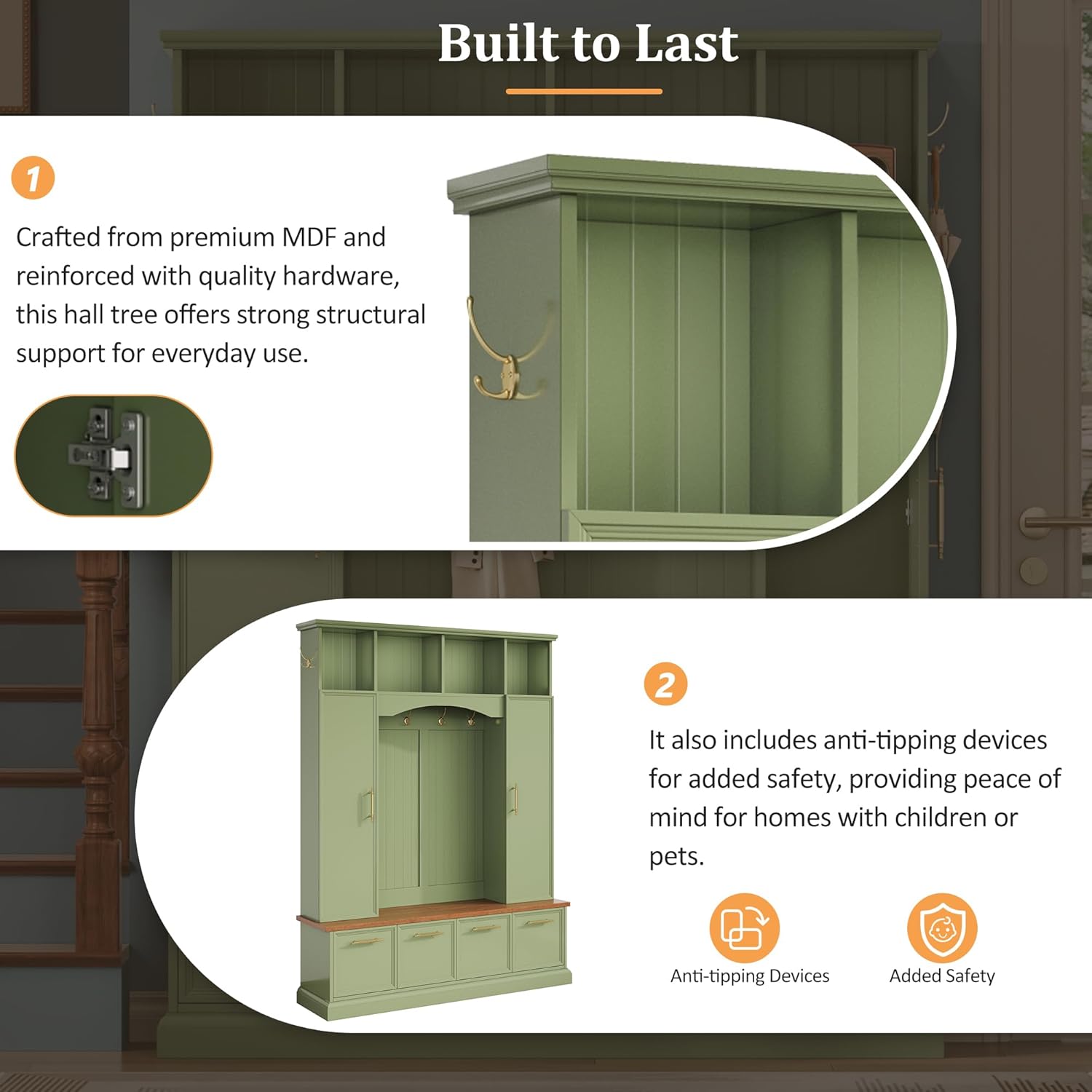 Built to Last

1

Crafted from premium MDF and reinforced with quality hardware, this hall tree offers strong structural support for everyday use.

2

It also includes anti-tipping devices for added safety, providing peace of mind for homes with children or pets.

Anti-tipping Devices

Added Safety