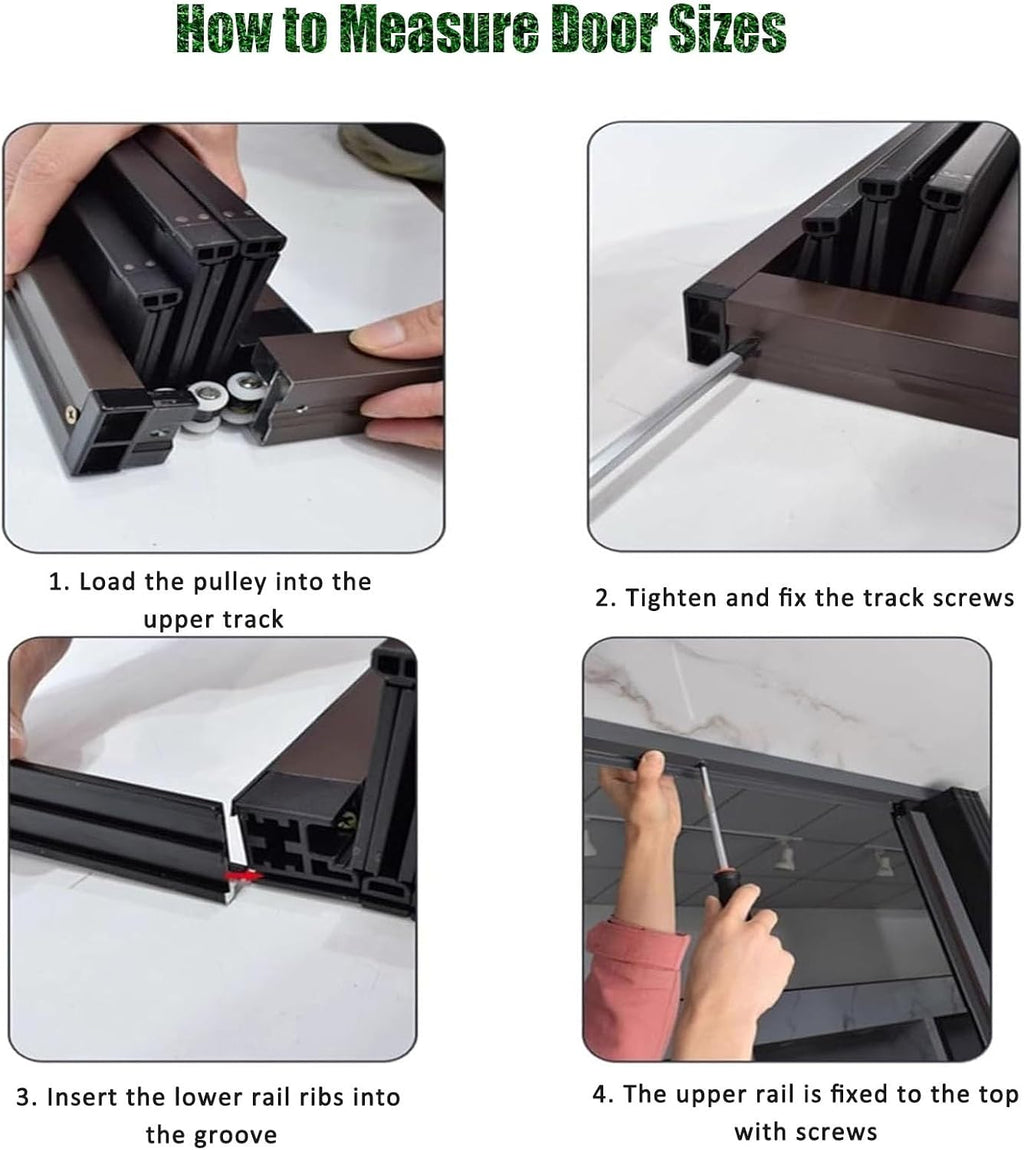 How to Measure Door Sizes

1. Load the pulley into the upper track

2. Tighten and fix the track screws

3. Insert the lower rail ribs into the groove

4. The upper rail is fixed to the top with screws