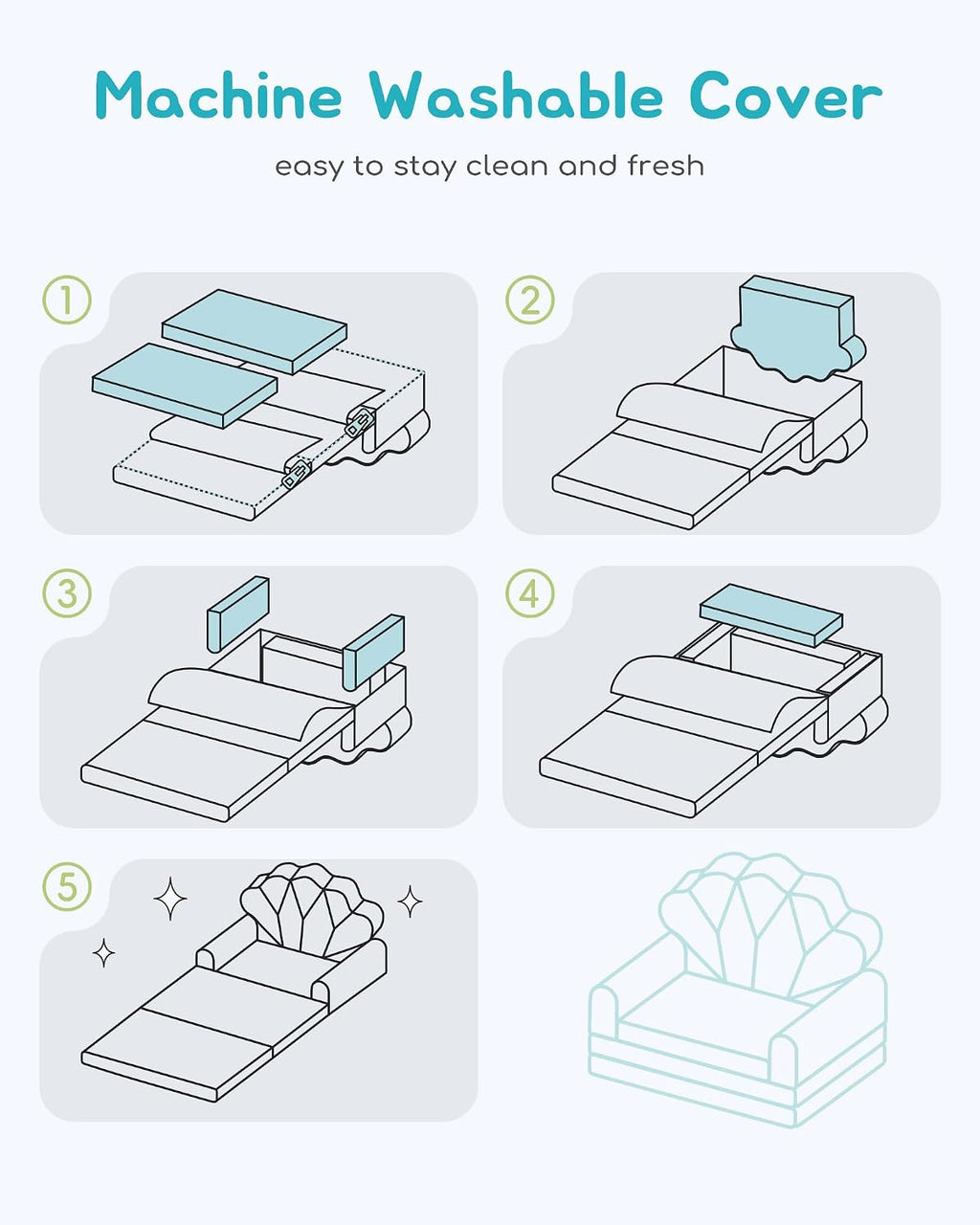 Machine Washable Cover

easy to stay clean and fresh

1

2

3

4

5