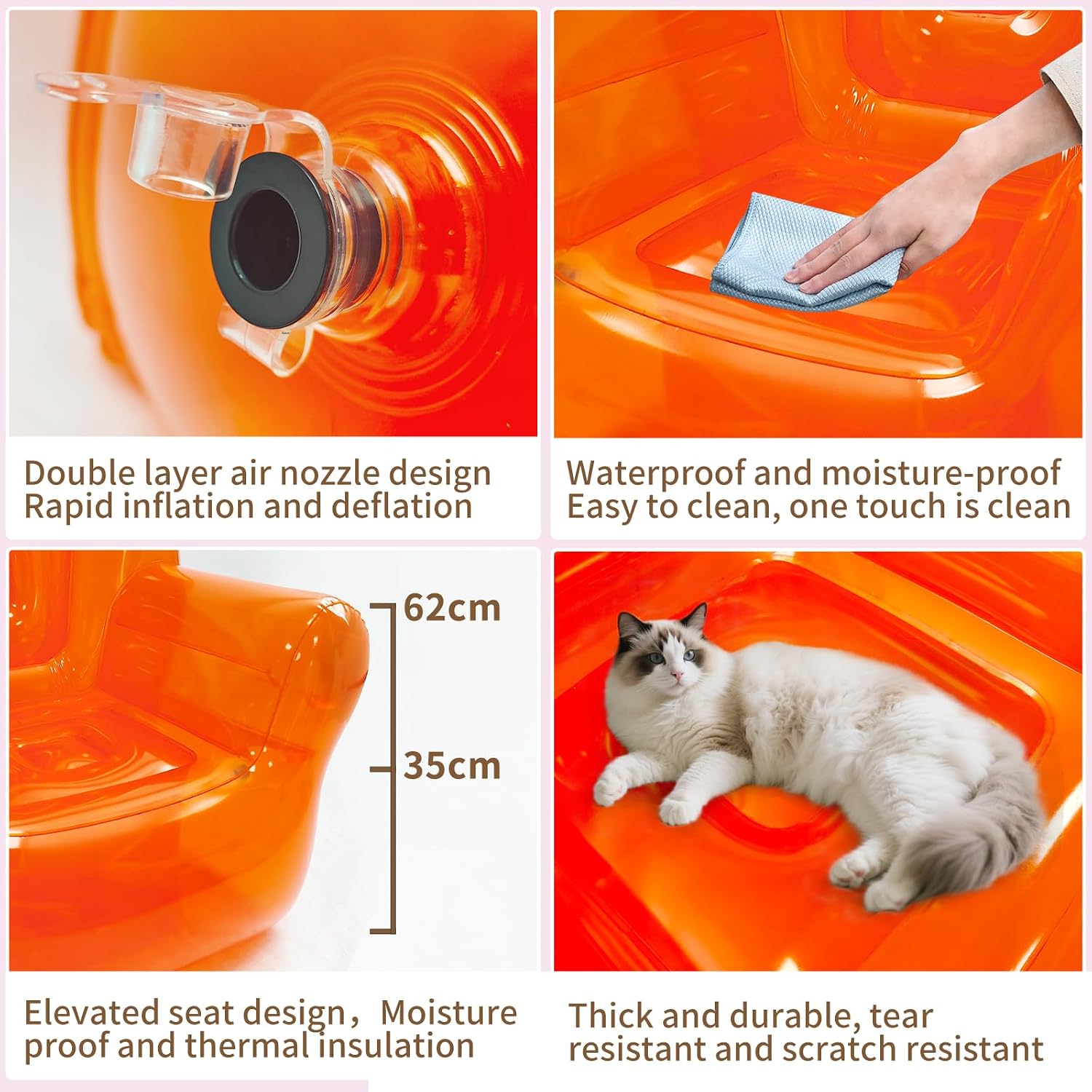 Double layer air nozzle design
Rapid inflation and deflation

Waterproof and moisture-proof
Easy to clean, one touch is clean

62cm

35cm

Elevated seat design，Moisture proof and thermal insulation

Thick and durable, tear resistant and scratch resistant