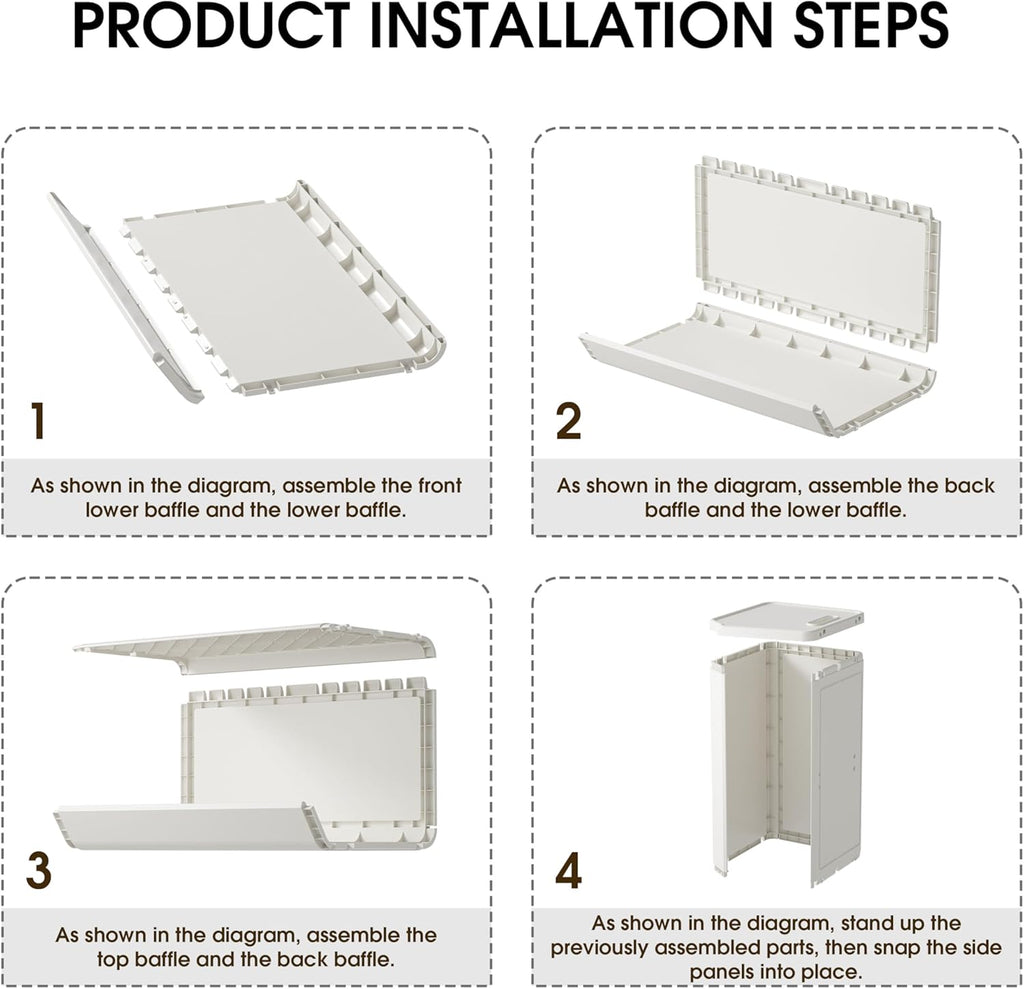 PRODUCT INSTALLATION STEPS

1

As shown in the diagram, assemble the front lower baffle and the lower baffle.

2

As shown in the diagram, assemble the back baffle and the lower baffle.

3

As shown in the diagram, assemble the top baffle and the back baffle.

4

As shown in the diagram, stand up the previously assembled parts, then snap the side panels into place.