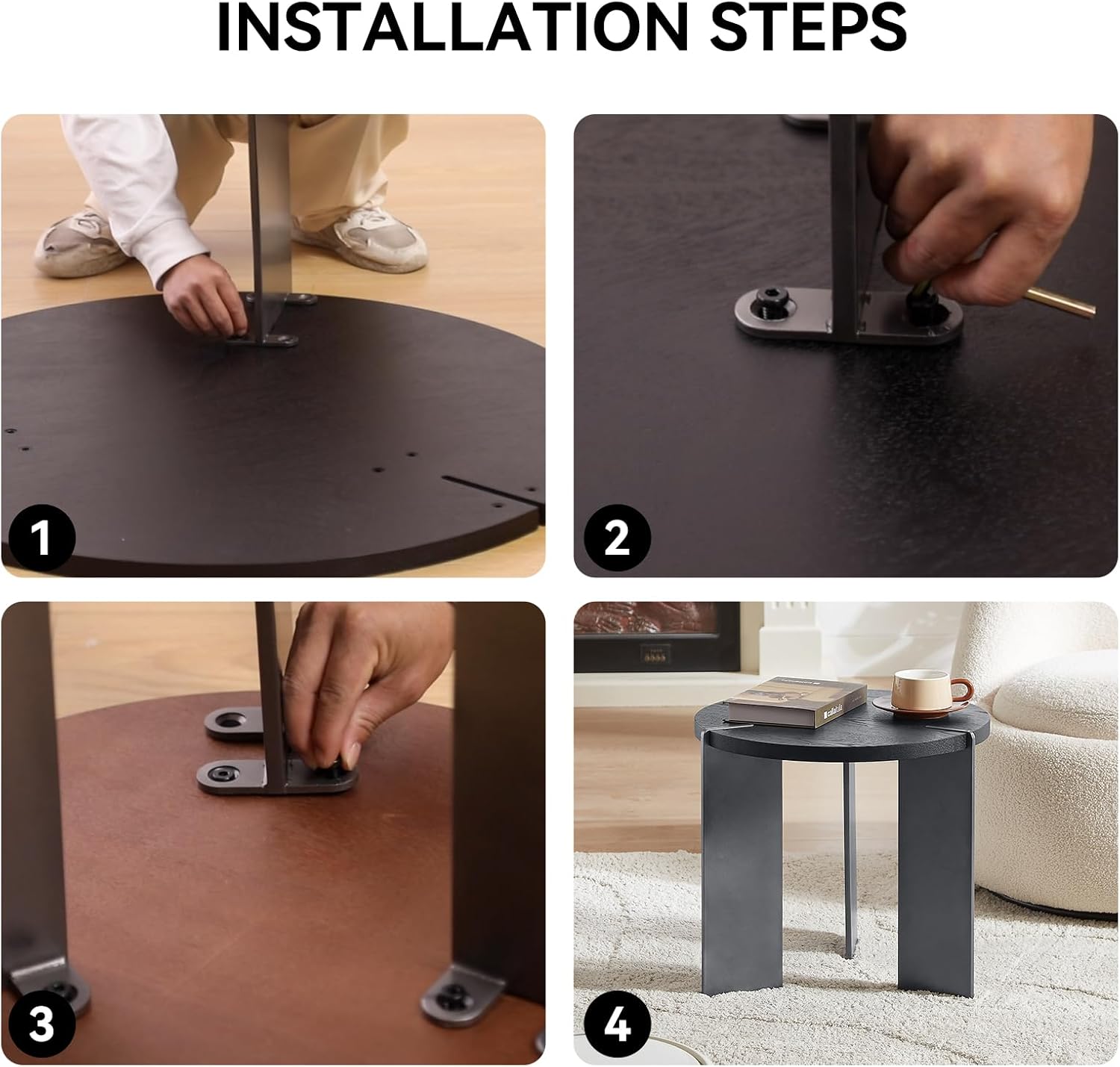 INSTALLATION STEPS

1

2

3

4