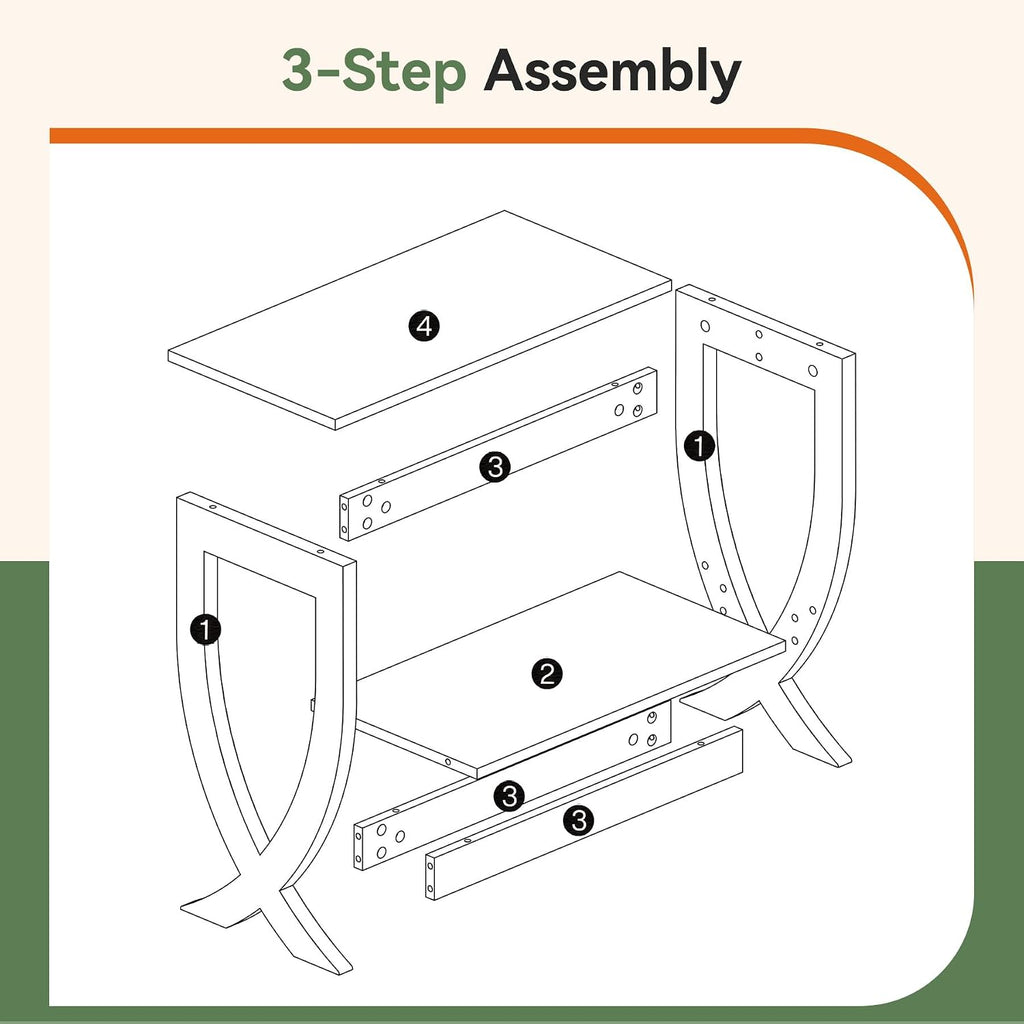 3-Step Assembly

4

3

1

1

2

3

3