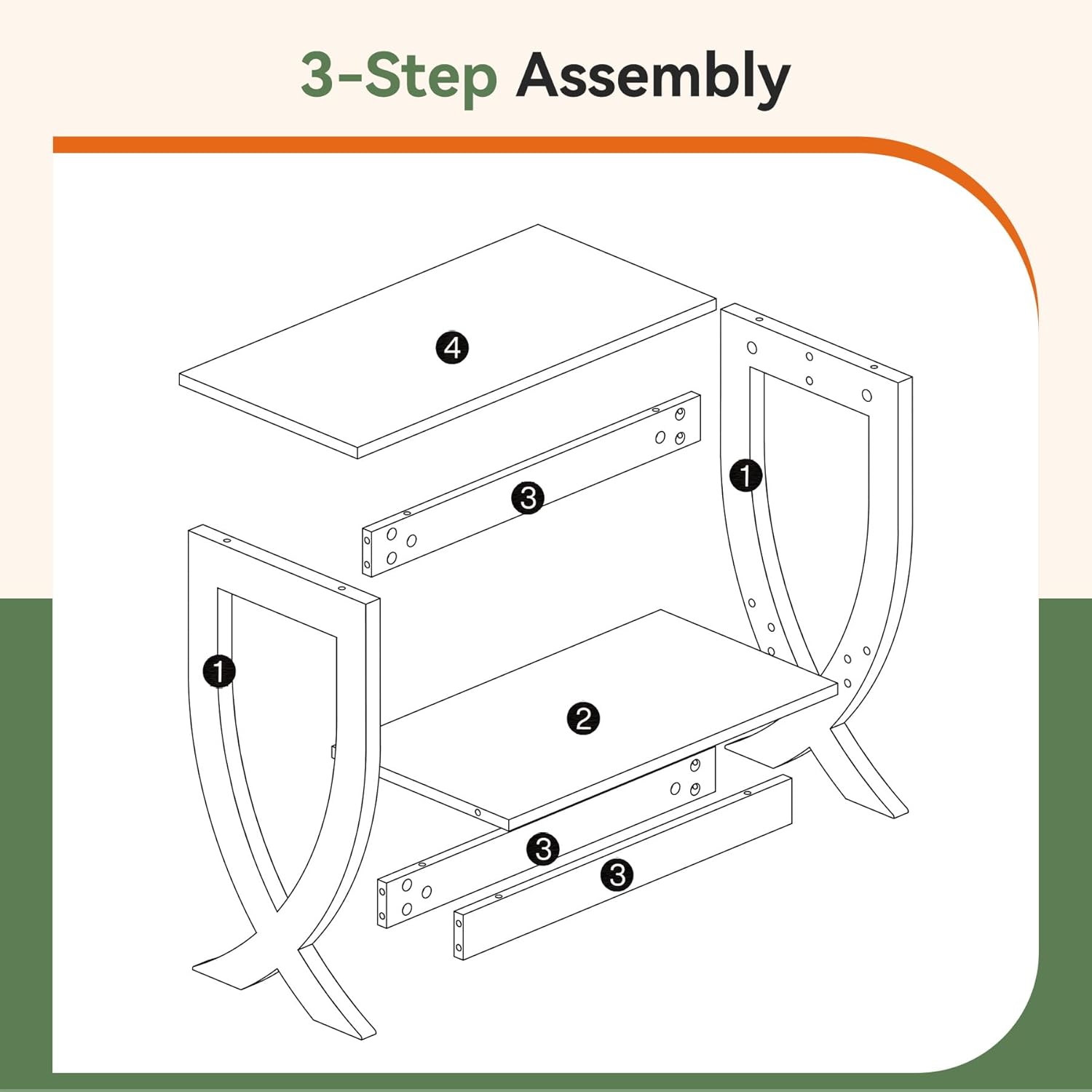 3-Step Assembly

4

3

1

1

2

3

3