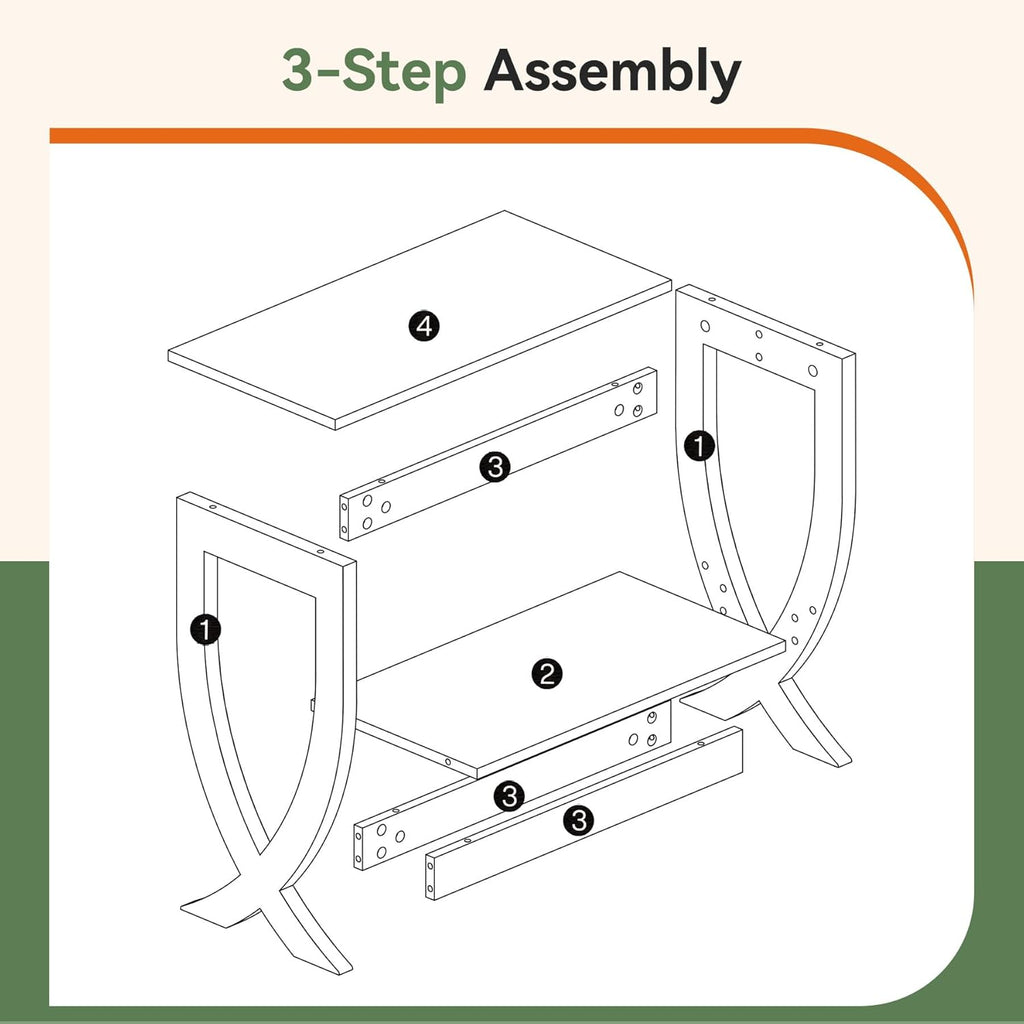 3-Step Assembly

4

3

1

1

2

3

3