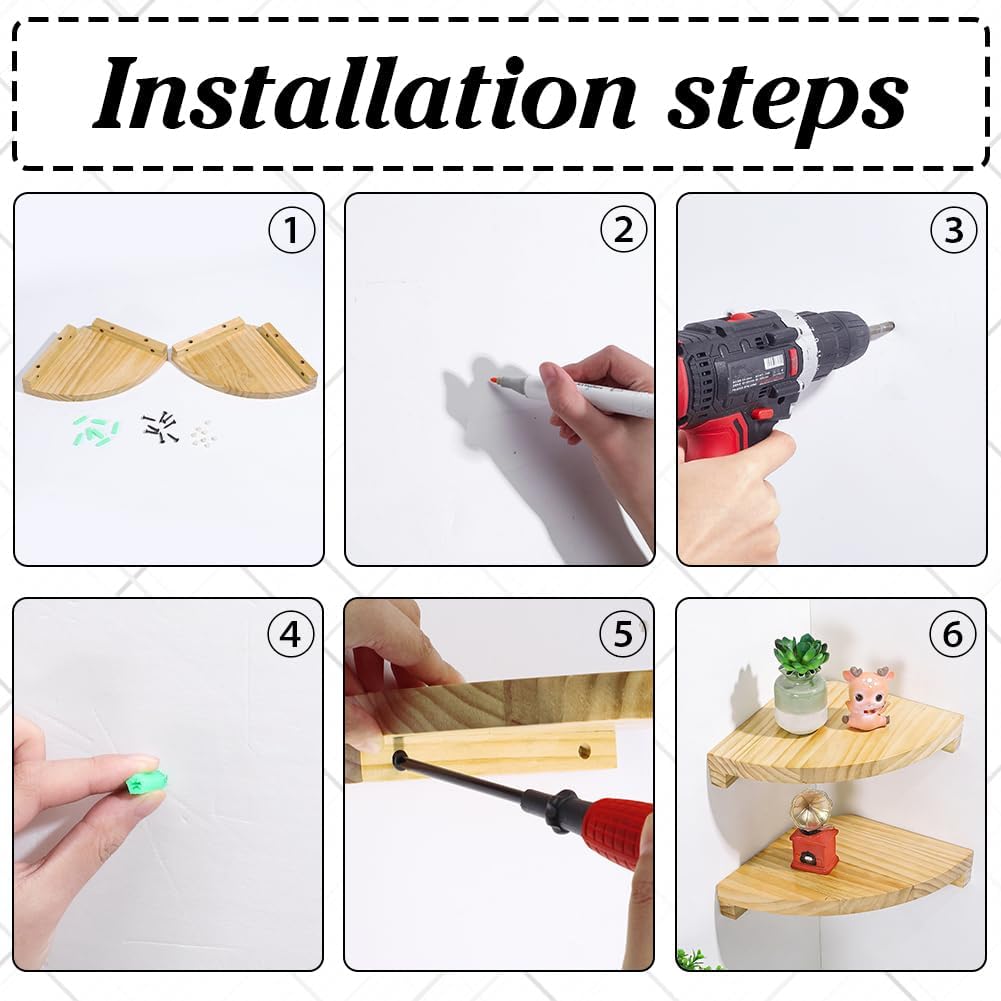 Installation steps

1

2

3

4

5

6