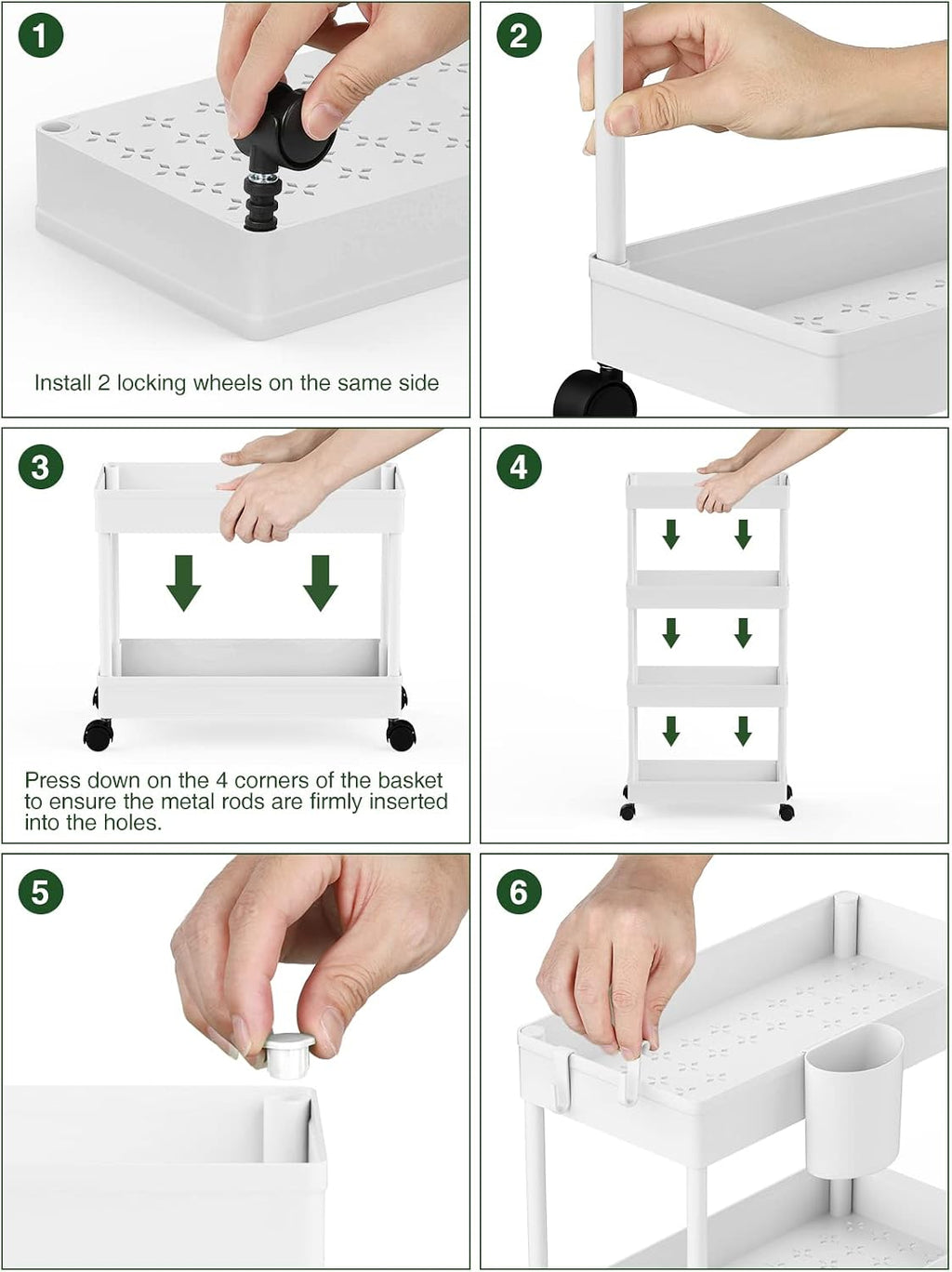 1

Install 2 locking wheels on the same side

2

3

Press down on the 4 corners of the basket to ensure the metal rods are firmly inserted into the holes.

4

5

6