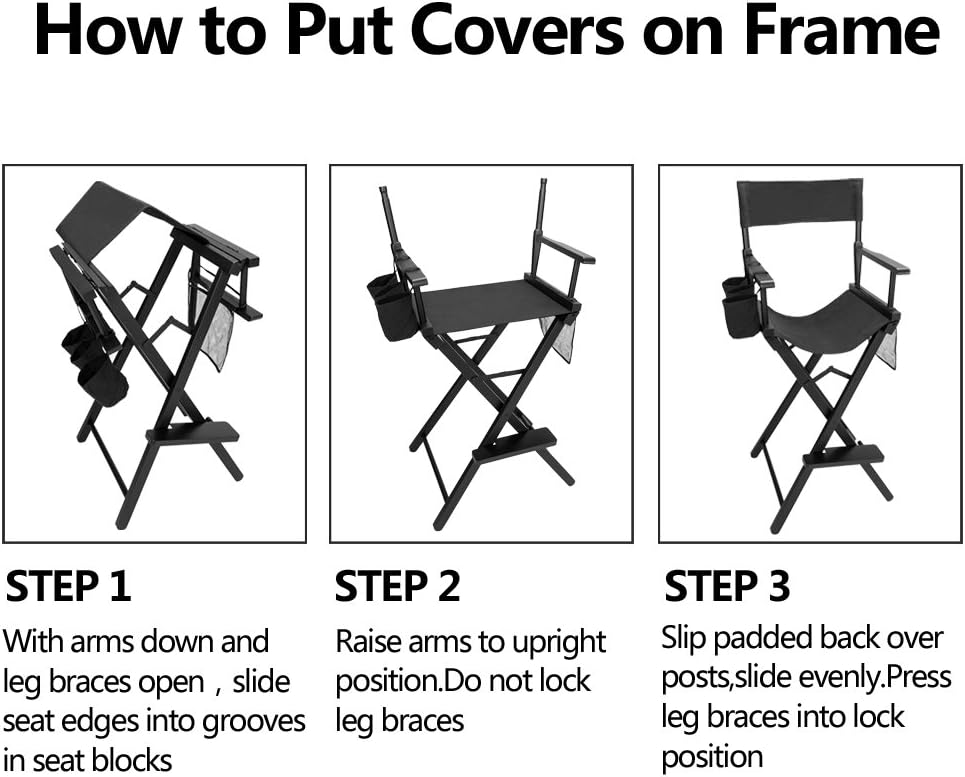 How to Put Covers on Frame

STEP 1

With arms down and leg braces open，slide seat edges into grooves in seat blocks

STEP 2

Raise arms to upright position.Do not lock leg braces

STEP 3

Slip padded back over posts,slide evenly.Press leg braces into lock position